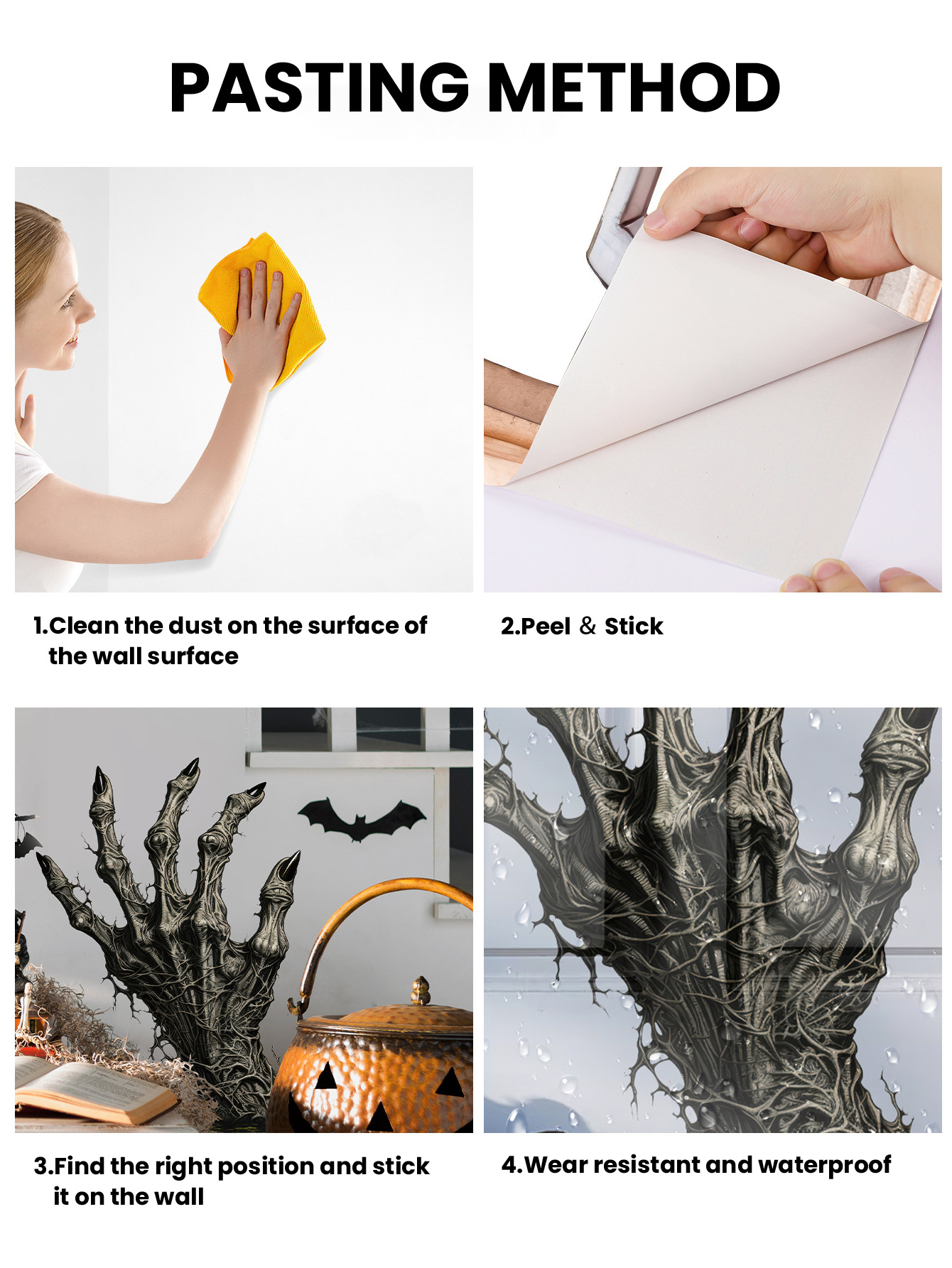 PASTING METHOD

1.Clean the dust on the surface of the wall surface

2.Peel & Stick

3.Find the right position and stick it on the wall

4.Wear resistant and waterproof