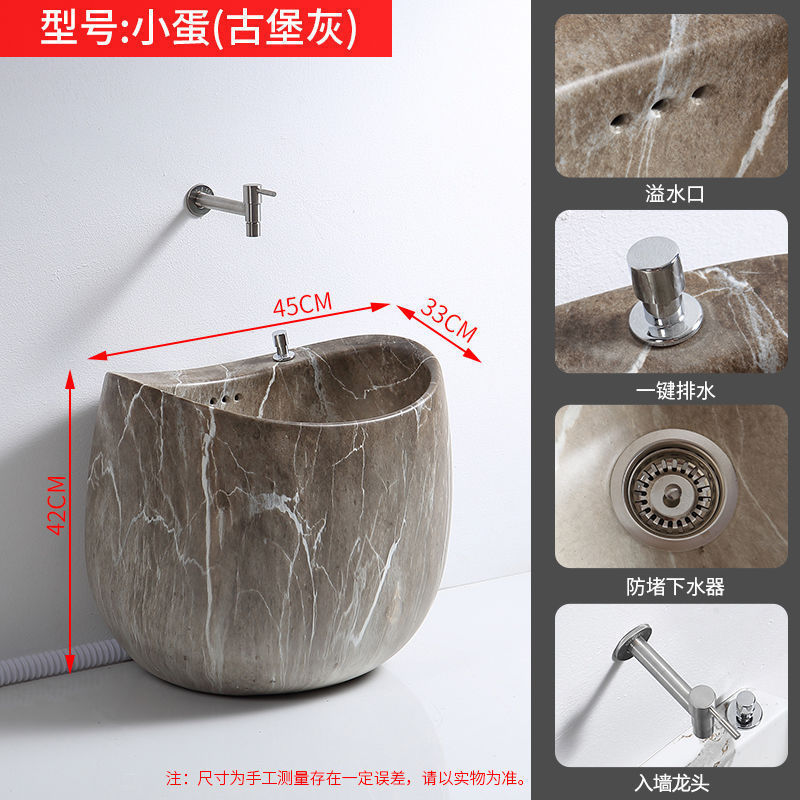 型号:小蛋(古堡灰)

45CM

33CM

42CM

注：尺寸为手工测量存在一定误差，请以实物为准。

溢水口

一键排水

防堵下水器

入墙龙头