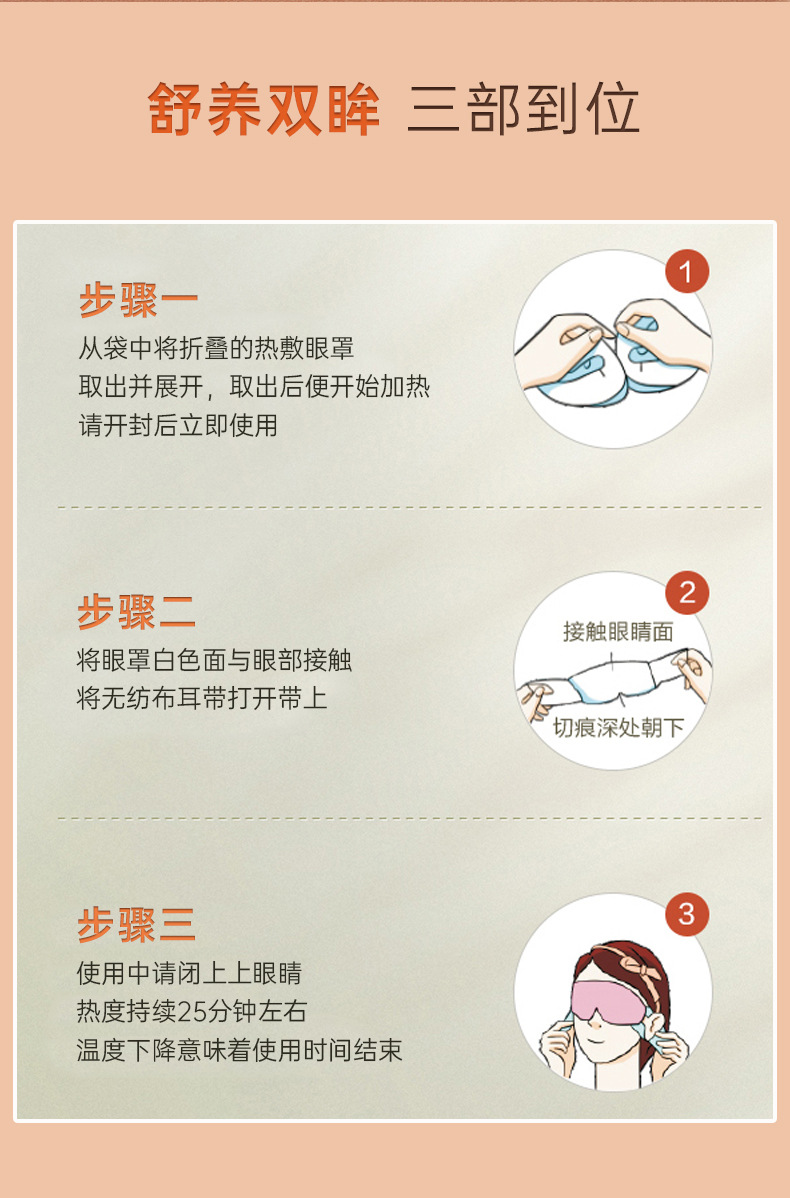 舒养双眸 三部到位

步骤一
从袋中将折叠的热敷眼罩
取出并展开，取出后便开始加热
请开封后立即使用

1

步骤二
将眼罩白色面与眼部接触
将无纺布耳带打开带上

2
接触眼睛面
切痕深处朝下

步骤三
使用中请闭上上眼睛
热度持续25分钟左右
温度下降意味着使用时间结束

3