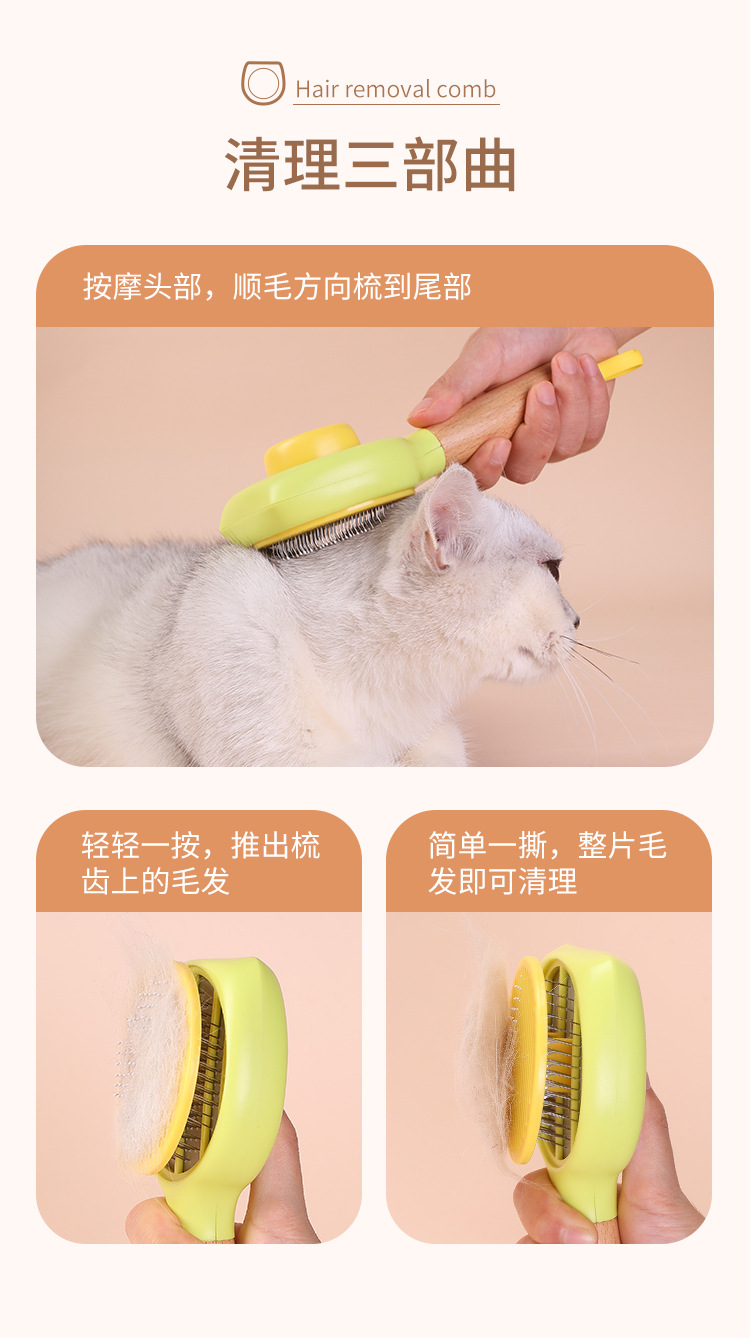 Hair removal comb

清理三部曲

按摩头部，顺毛方向梳到尾部

轻轻一按，推出梳齿上的毛发

简单一撕，整片毛发即可清理