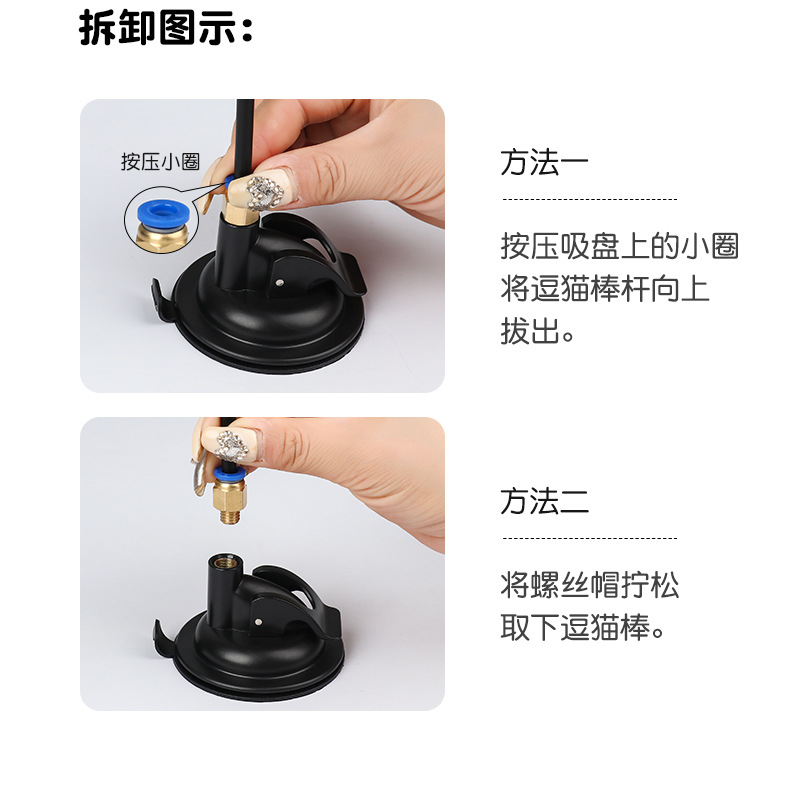 拆卸图示：

按压小圈

方法一

按压吸盘上的小圈将逗猫棒杆向上拔出。

方法二

将螺丝帽拧松取下逗猫棒。