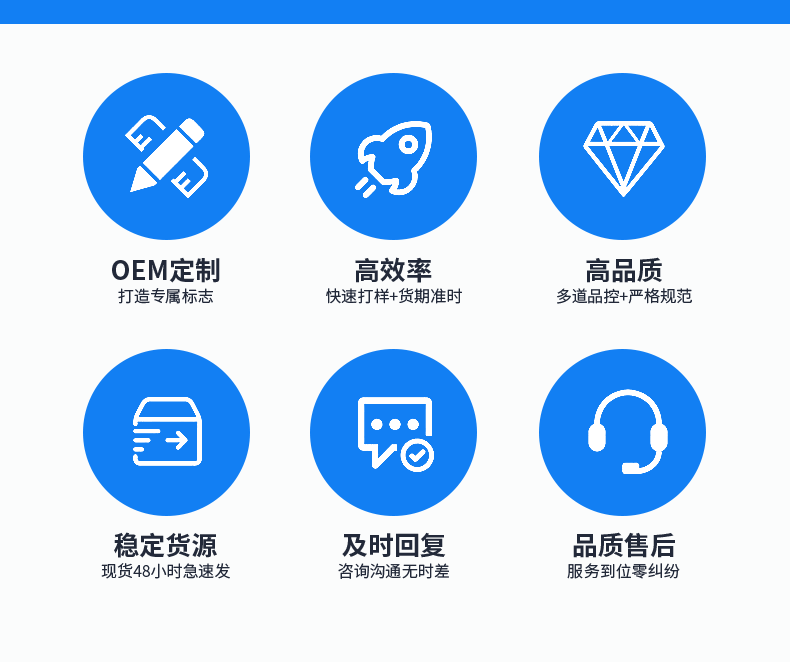 OEM定制
打造专属标志

高效率
快速打样+货期准时

高品质
多道品控+严格规范

稳定货源
现货48小时急速发

及时回复
咨询沟通无时差

品质售后
服务到位零纠纷