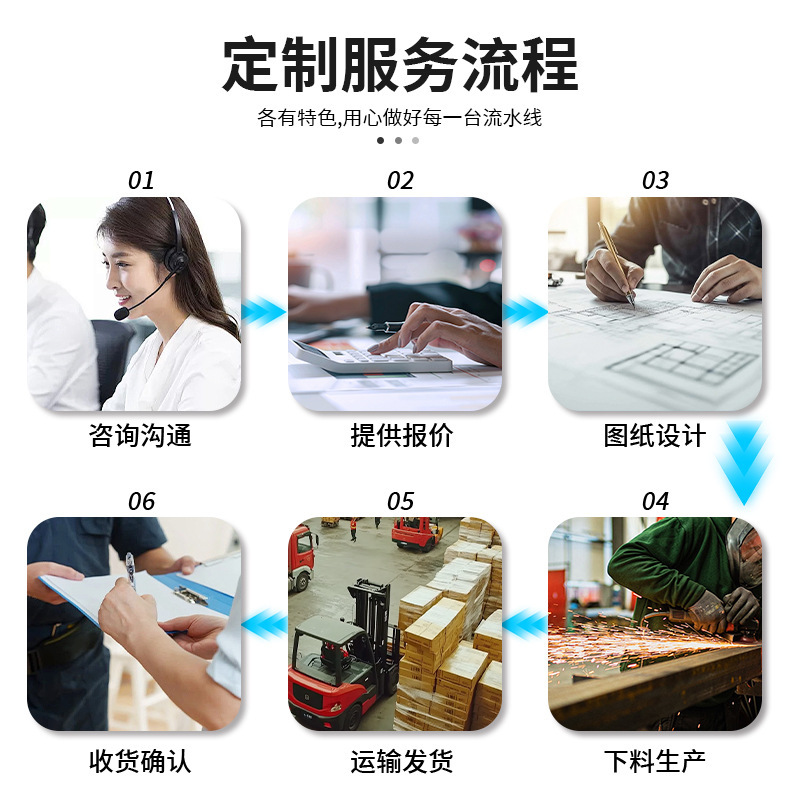 定制服务流程

各有特色,用心做好每一台流水线

01
咨询沟通

02
提供报价

03
图纸设计

04
下料生产

05
运输发货

06
收货确认