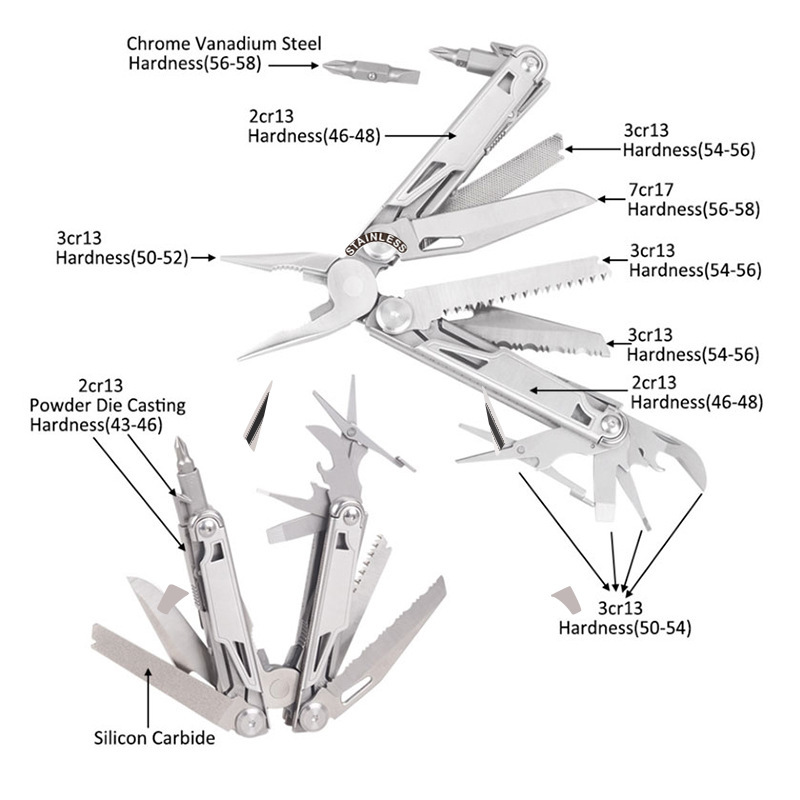 Chrome Vanadium Steel
Hardness(56-58)

2cr13
Hardness(46-48)

3cr13
Hardness(54-56)

7cr17
Hardness(56-58)

3cr13
Hardness(50-52)

STAINLESS

3cr13
Hardness(54-56)

3cr13
Hardness(54-56)

2cr13
Hardness(46-48)

2cr13
Powder Die Casting
Hardness(43-46)

3cr13
Hardness(50-54)

Silicon Carbide