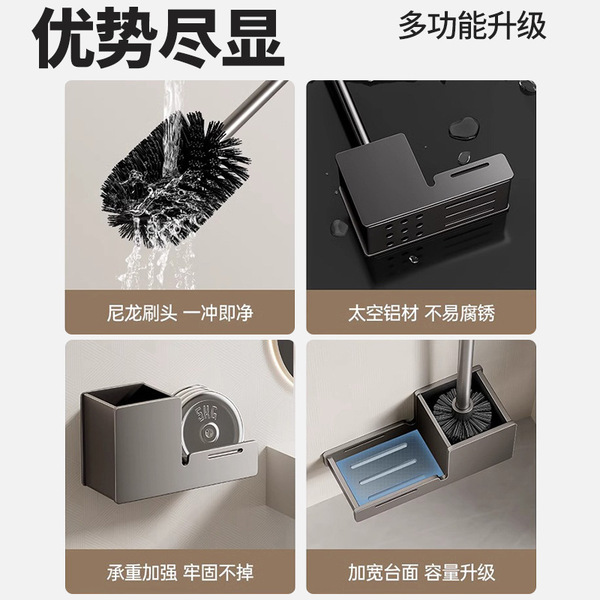 优势尽显 多功能升级

尼龙刷头 一冲即净

太空铝材 不易腐锈

5KG

承重加强 牢固不掉

加宽台面 容量升级