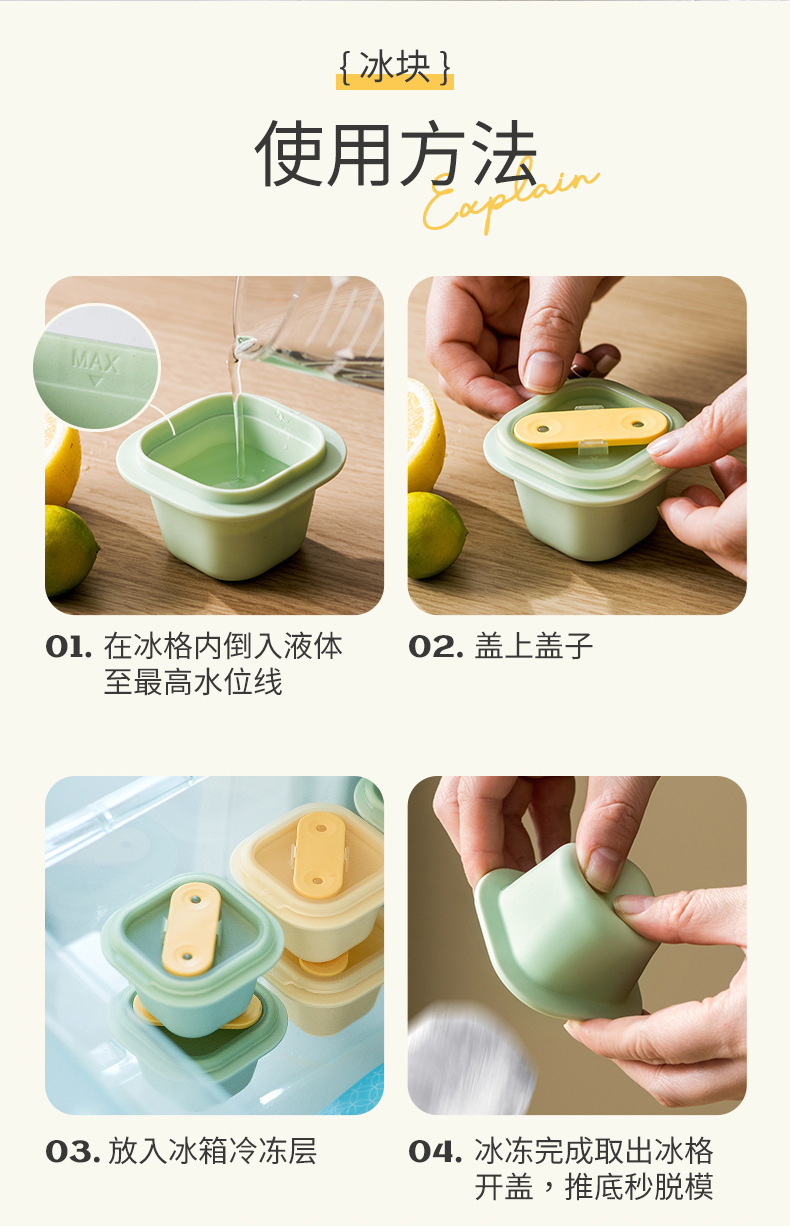 { 冰块 }

使用方法

Explain

MAX

01. 在冰格内倒入液体至最高水位线

02. 盖上盖子

03. 放入冰箱冷冻层

04. 冰冻完成取出冰格开盖，推底秒脱模