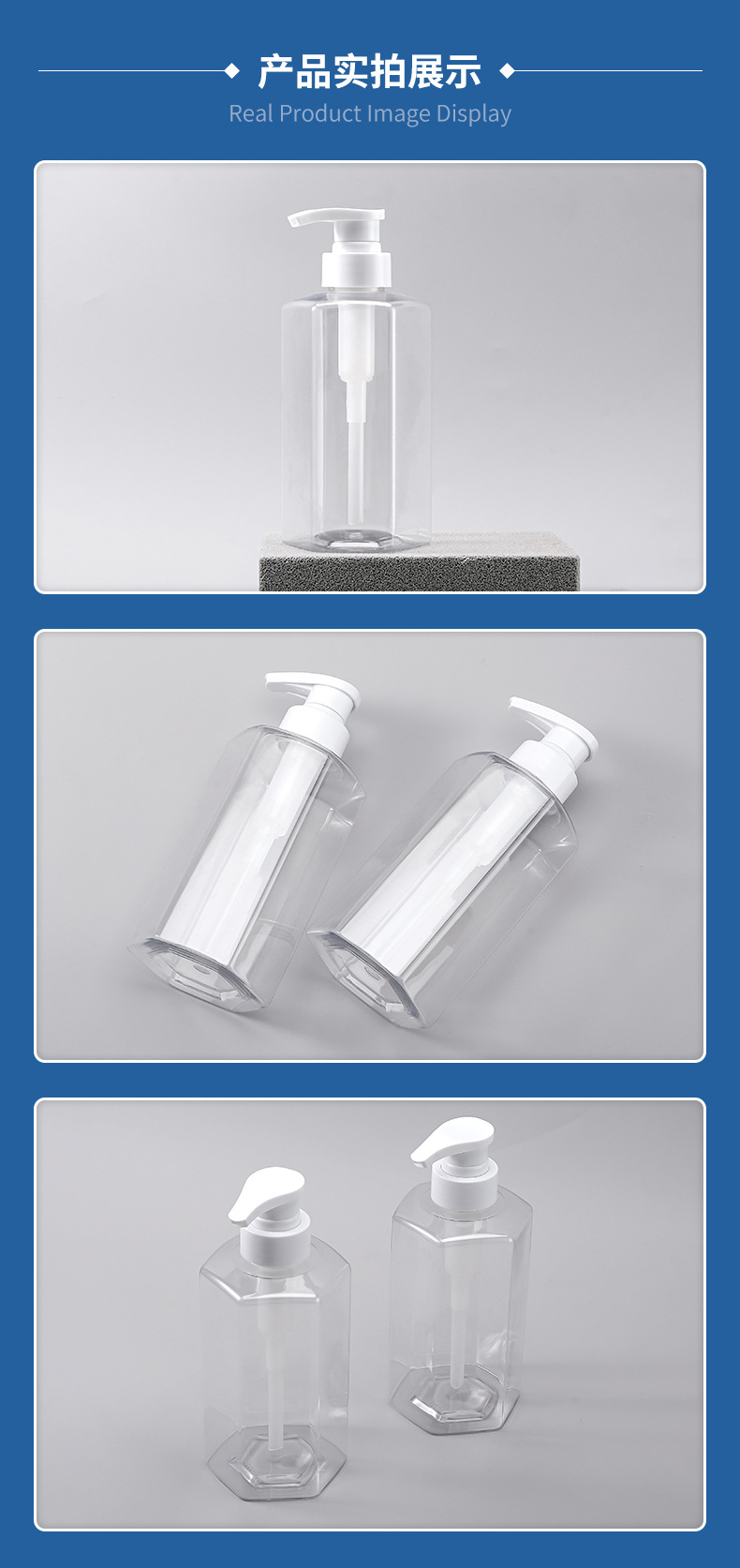 产品实拍展示
Real Product Image Display