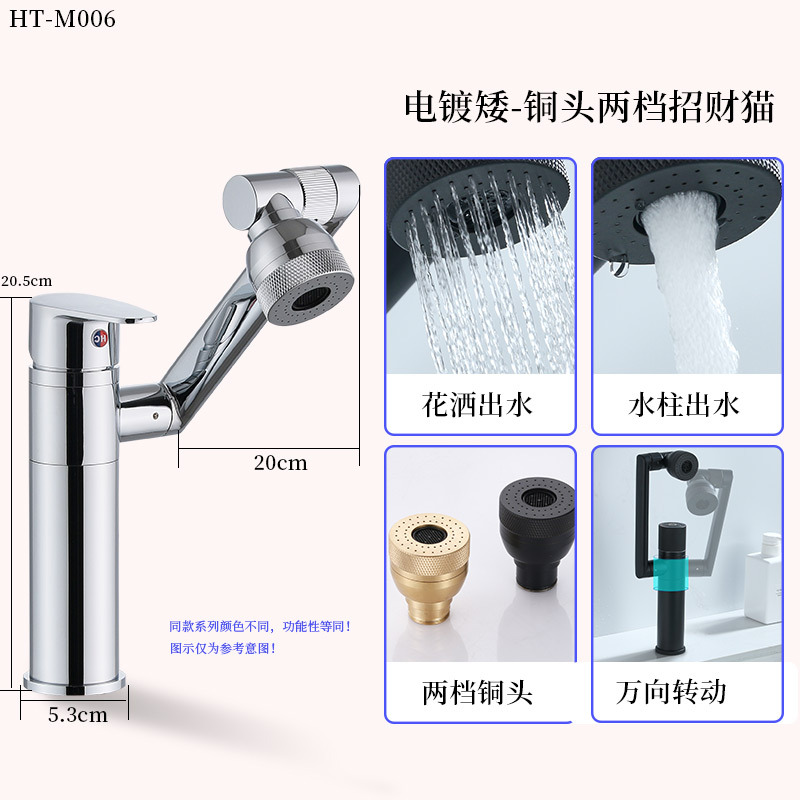 HT-M006

电镀矮-铜头两档招财猫

20.5cm

20cm

5.3cm

同款系列颜色不同，功能性等同！
图示仅为参考意图！

花洒出水

水柱出水

两档铜头

万向转动