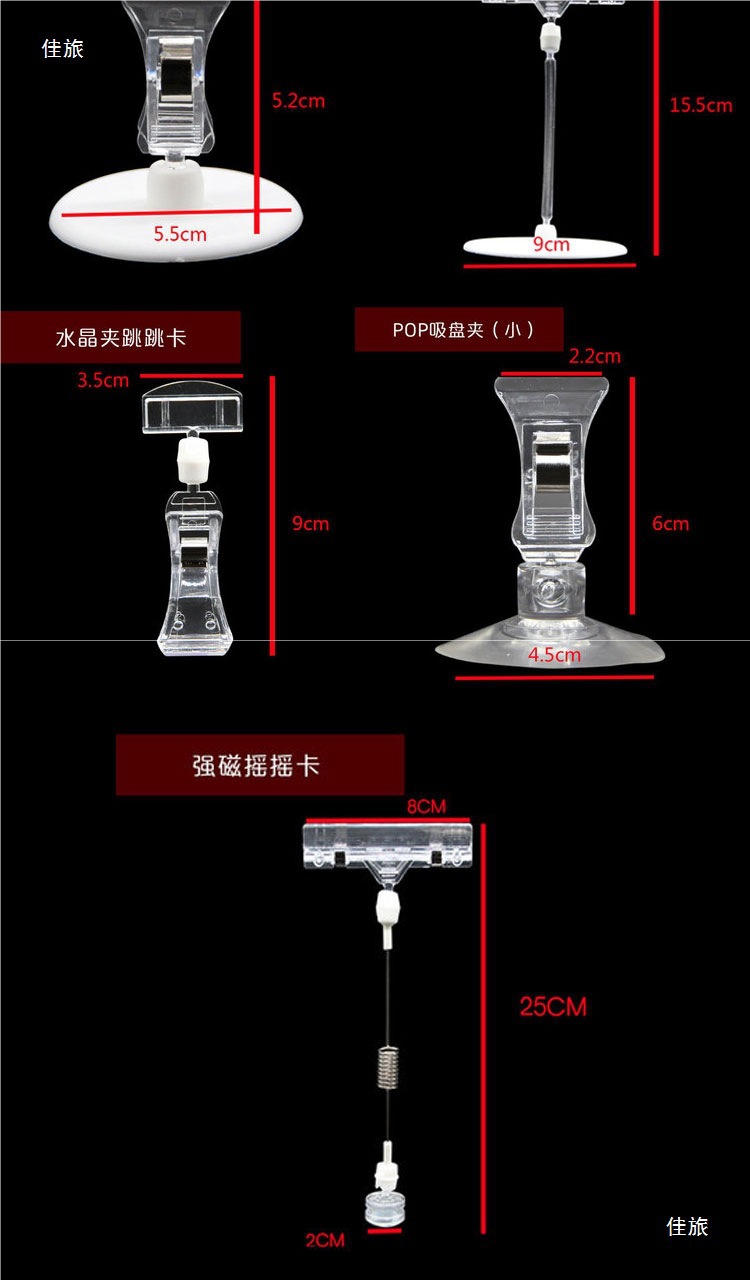 佳旅

5.2cm

5.5cm

15.5cm

9cm

水晶夹跳跳卡

3.5cm

9cm

POP吸盘夹（小）

2.2cm

6cm

4.5cm

强磁摇摇卡

8CM

25CM

2CM

佳旅