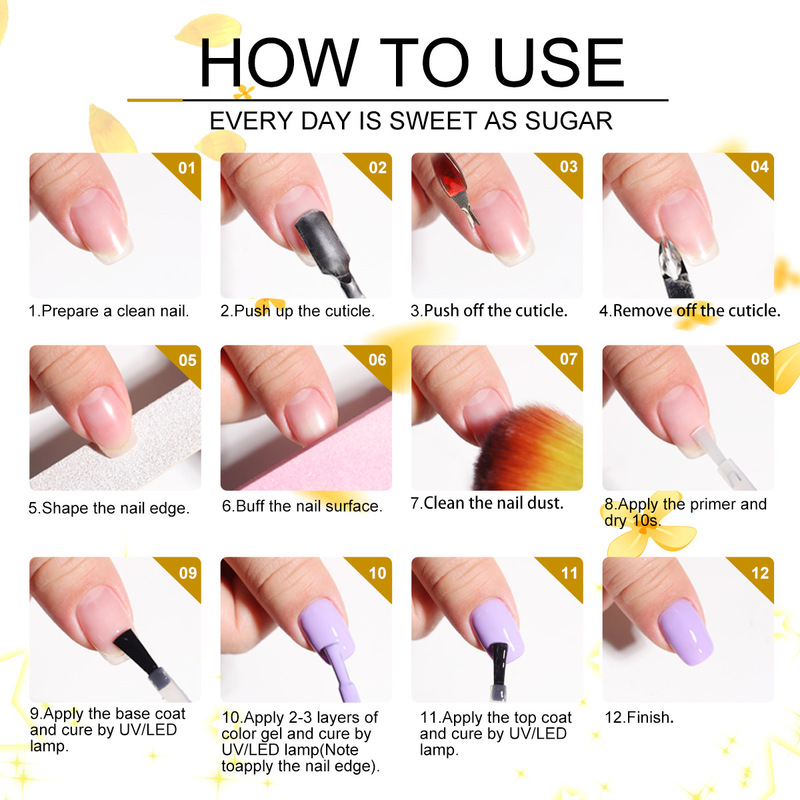 HOW TO USE

EVERY DAY IS SWEET AS SUGAR

01
1.Prepare a clean nail.

02
2.Push up the cuticle.

03
3.Push off the cuticle.

04
4.Remove off the cuticle.

05
5.Shape the nail edge.

06
6.Buff the nail surface.

07
7.Clean the nail dust.

08
8.Apply the primer and dry 10s.

09
9.Apply the base coat and cure by UV/LED lamp.

10
10.Apply 2-3 layers of color gel and cure by UV/LED lamp(Note toapply the nail edge).

11
11.Apply the top coat and cure by UV/LED lamp.

12
12.Finish.