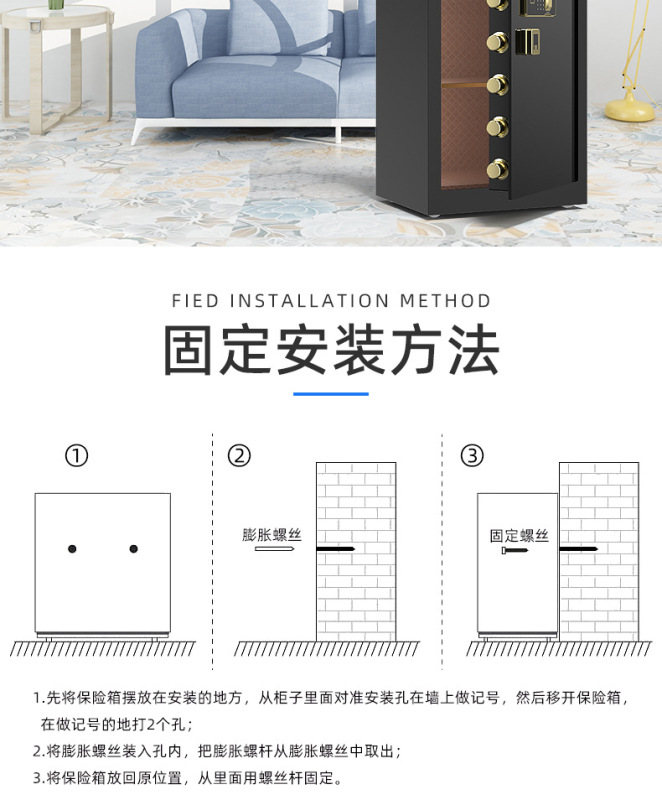 FIED INSTALLATION METHOD

固定安装方法

①

②

膨胀螺丝

③

固定螺丝

1.先将保险箱摆放在安装的地方，从柜子里面对准安装孔在墙上做记号，然后移开保险箱，在做记号的地打2个孔；

2.将膨胀螺丝装入孔内，把膨胀螺杆从膨胀螺丝中取出；

3.将保险箱放回原位置，从里面用螺丝杆固定。