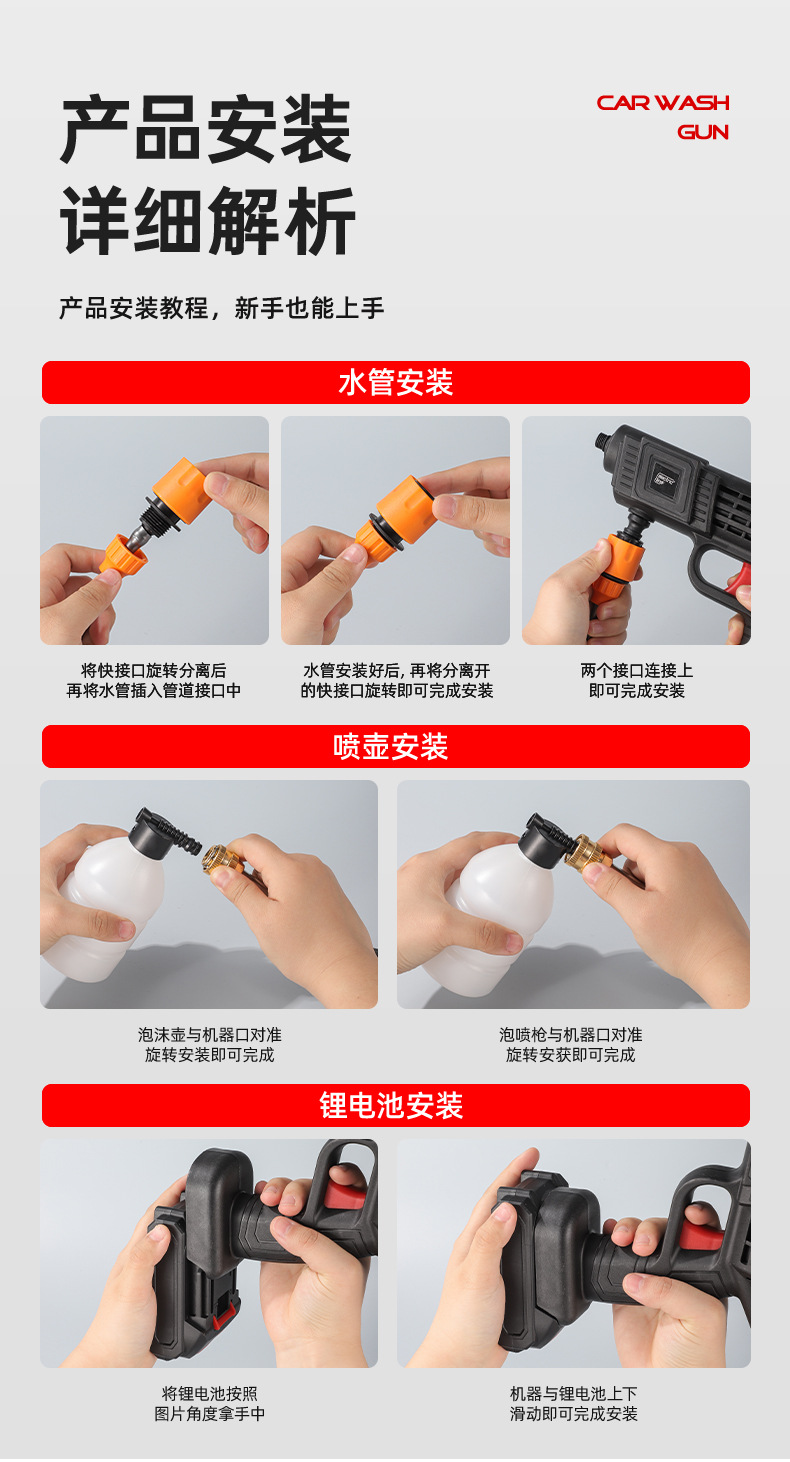 产品安装
详细解析

CAR WASH
GUN

产品安装教程，新手也能上手

水管安装

将快接口旋转分离后
再将水管插入管道接口中

水管安装好后，再将分离开
的快接口旋转即可完成安装

两个接口连接上
即可完成安装

喷壶安装

泡沫壶与机器口对准
旋转安装即可完成

泡喷枪与机器口对准
旋转安获即可完成

锂电池安装

将锂电池按照
图片角度拿手中

机器与锂电池上下
滑动即可完成安装