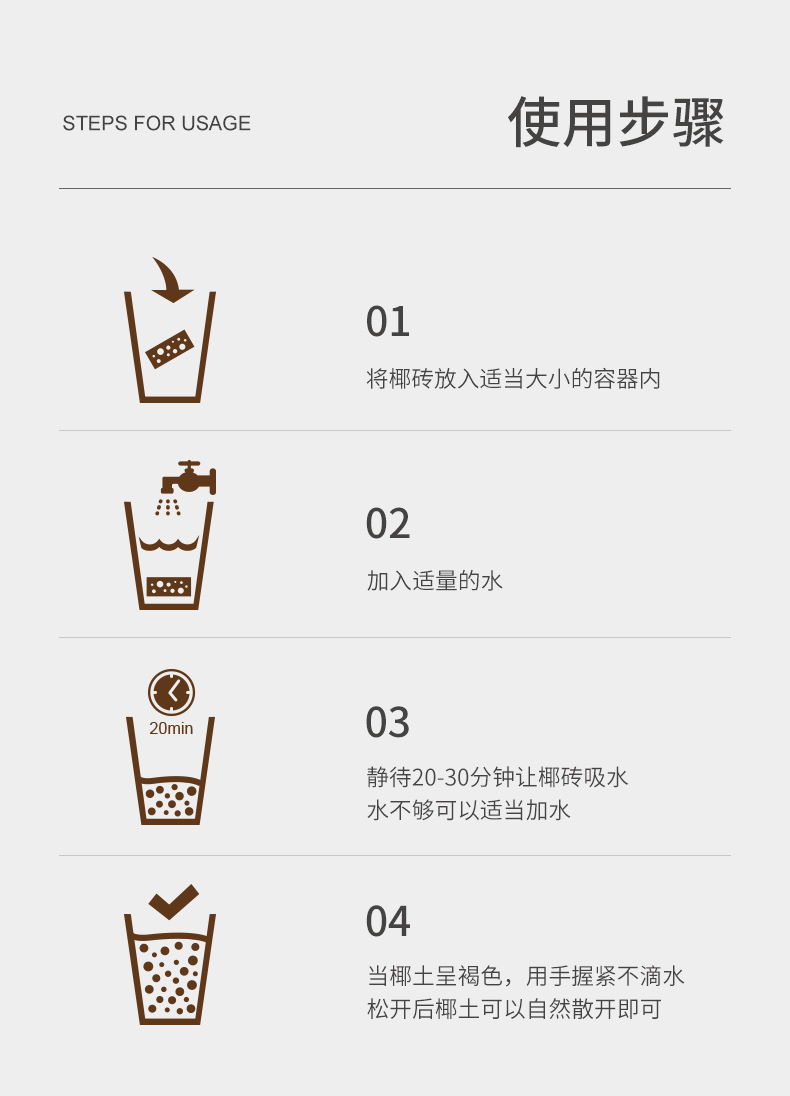 STEPS FOR USAGE

使用步骤

01

将椰砖放入适当大小的容器内

02

加入适量的水

20min

03

静待20-30分钟让椰砖吸水
水不够可以适当加水

04

当椰土呈褐色，用手握紧不滴水
松开后椰土可以自然散开即可