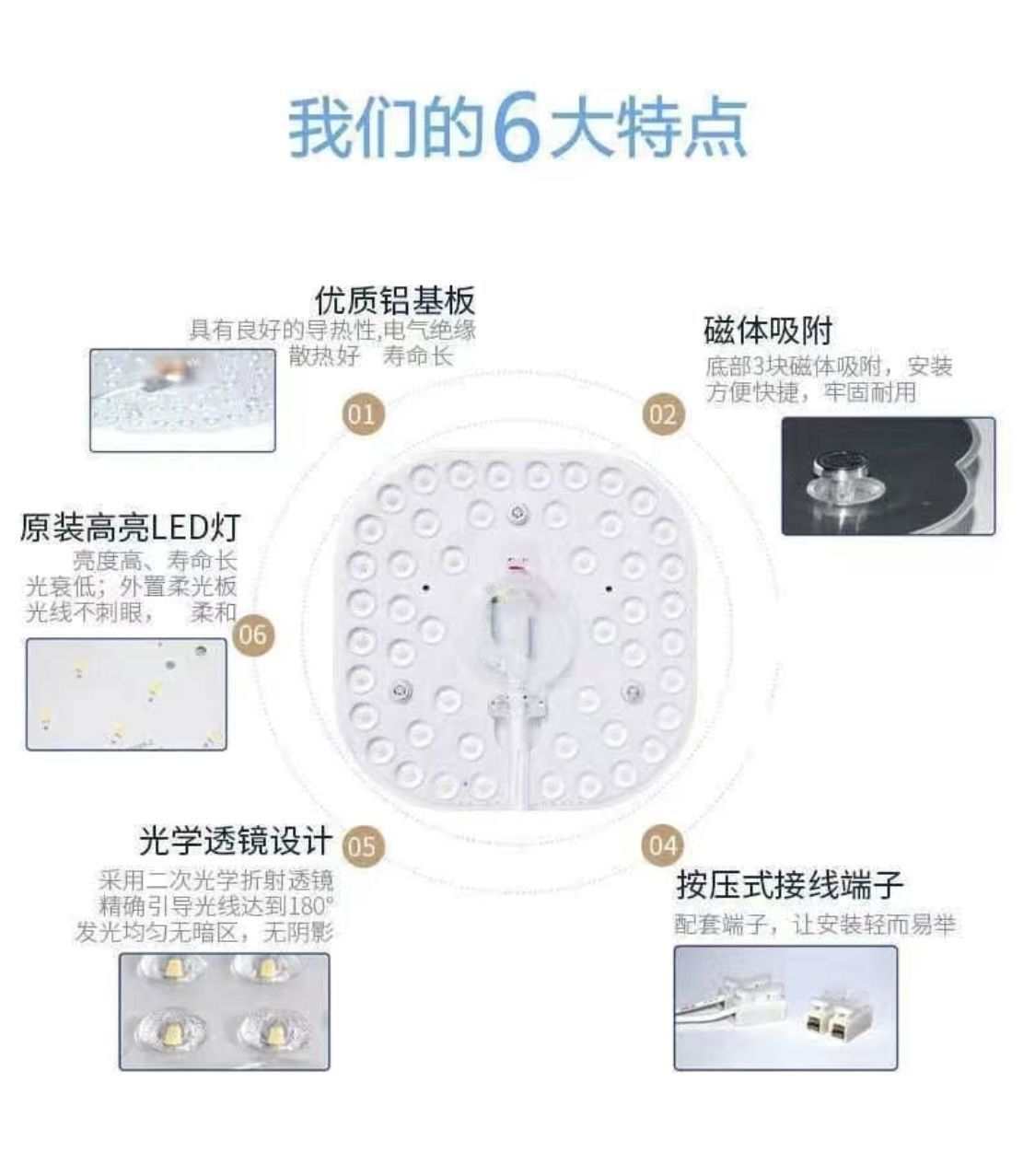 我们的6大特点

优质铝基板
具有良好的导热性,电气绝缘
散热好 寿命长

01

磁体吸附
底部3块磁体吸附，安装方便快捷，牢固耐用

02

原装高亮LED灯
亮度高、寿命长
光衰低；外置柔光板
光线不刺眼， 柔和

06

光学透镜设计
采用二次光学折射透镜
精确引导光线达到180°
发光均匀无暗区，无阴影

05

04

按压式接线端子
配套端子，让安装轻而易举