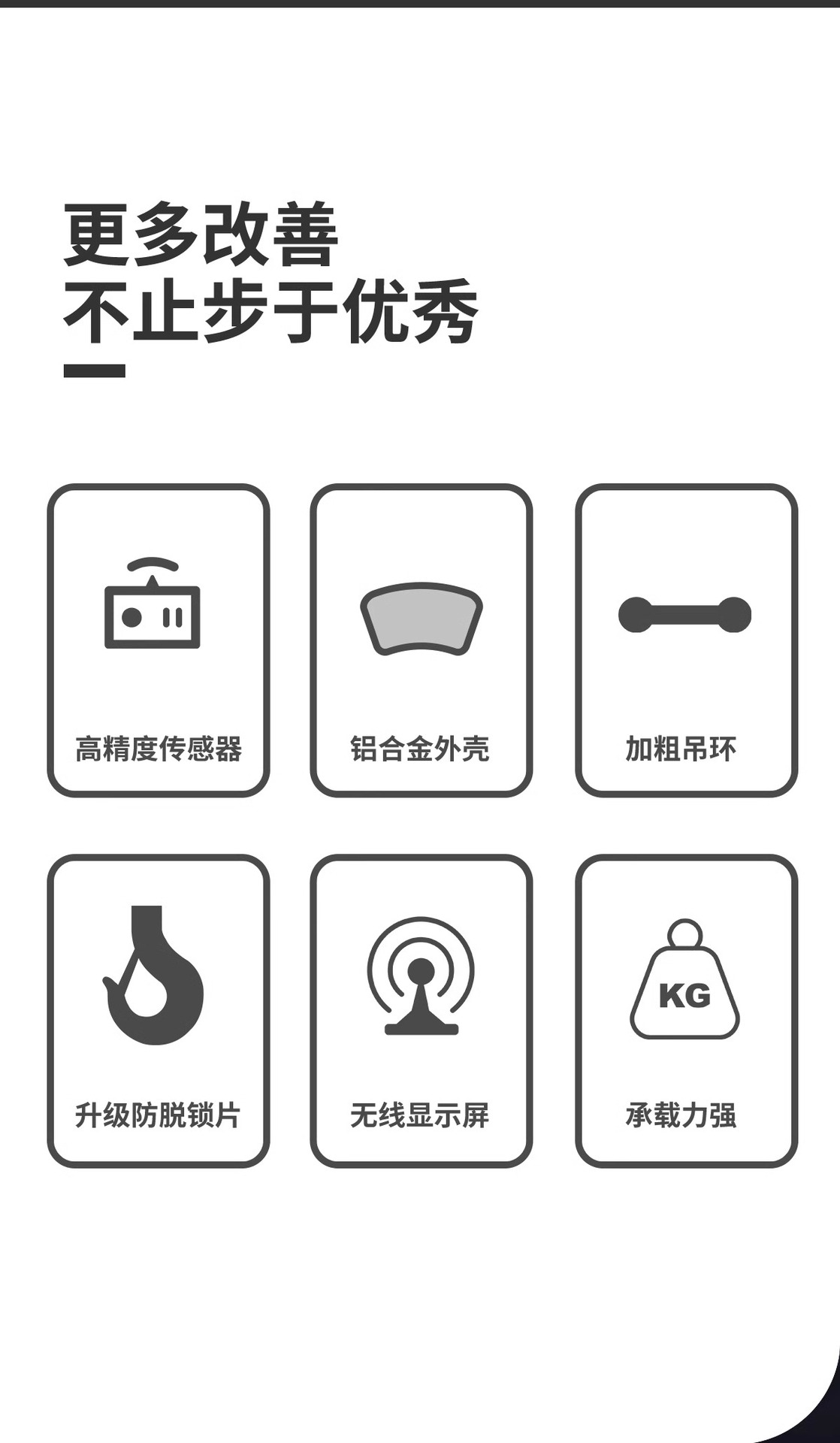 更多改善
不止步于优秀

高精度传感器

铝合金外壳

加粗吊环

升级防脱锁片

无线显示屏

KG

承载力强