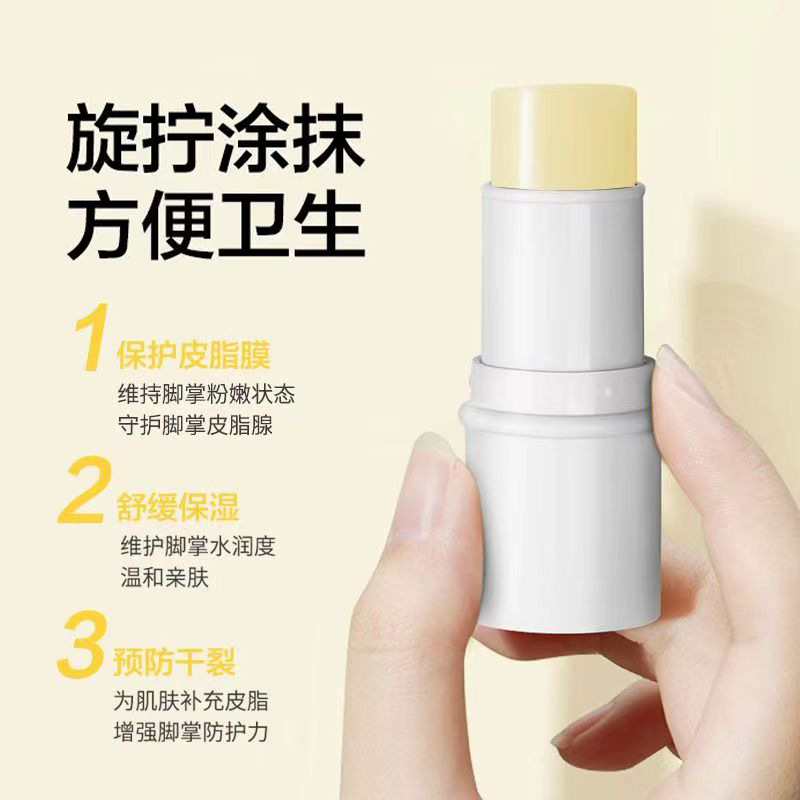 旋拧涂抹
方便卫生

1 保护皮脂膜
维持脚掌粉嫩状态
守护脚掌皮脂腺

2 舒缓保湿
维护脚掌水润度
温和亲肤

3 预防干裂
为肌肤补充皮脂
增强脚掌防护力