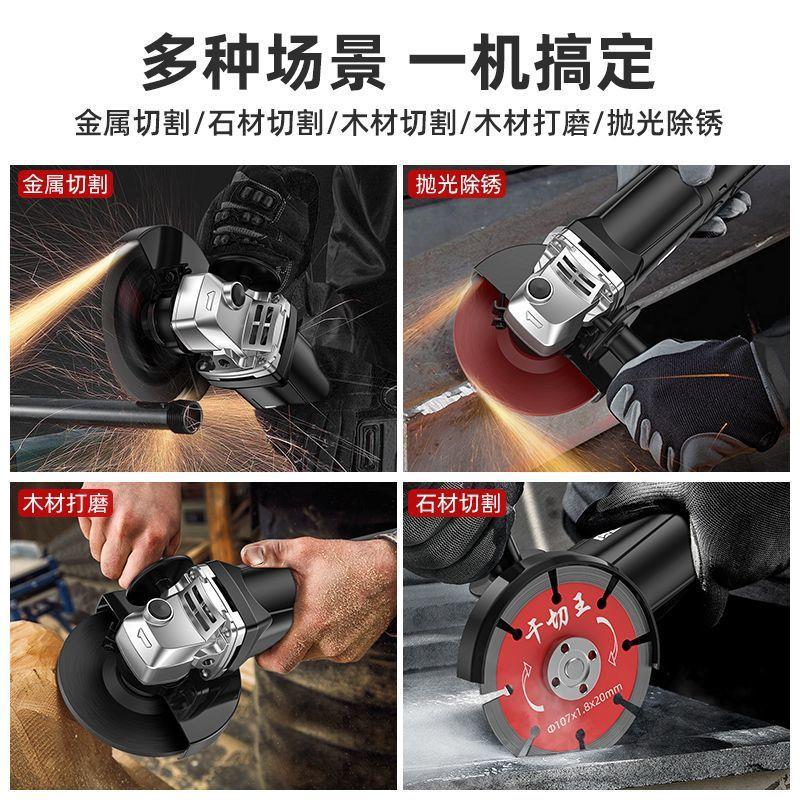 多种场景 一机搞定

金属切割/石材切割/木材切割/木材打磨/抛光除锈

金属切割

抛光除锈

木材打磨

石材切割

干切王

Φ107x1.8x20mm