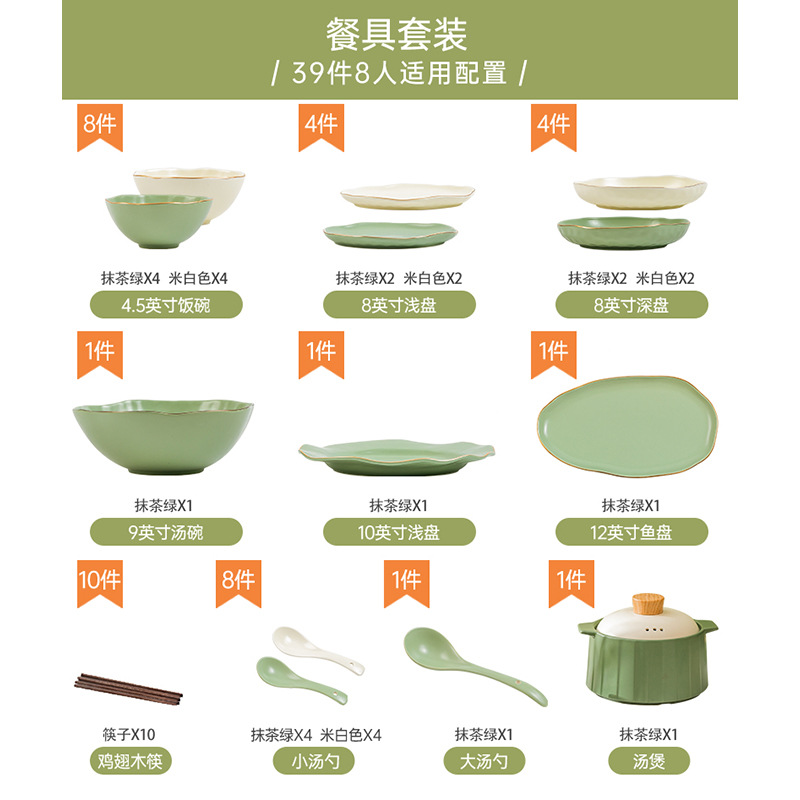 餐具套装
/ 39件8人适用配置 /

8件
抹茶绿X4 米白色X4
4.5英寸饭碗

4件
抹茶绿X2 米白色X2
8英寸浅盘

4件
抹茶绿X2 米白色X2
8英寸深盘

1件
抹茶绿X1
9英寸汤碗

1件
抹茶绿X1
10英寸浅盘

1件
抹茶绿X1
12英寸鱼盘

10件
筷子X10
鸡翅木筷

8件
抹茶绿X4 米白色X4
小汤勺

1件
抹茶绿X1
大汤勺

1件
抹茶绿X1
汤煲