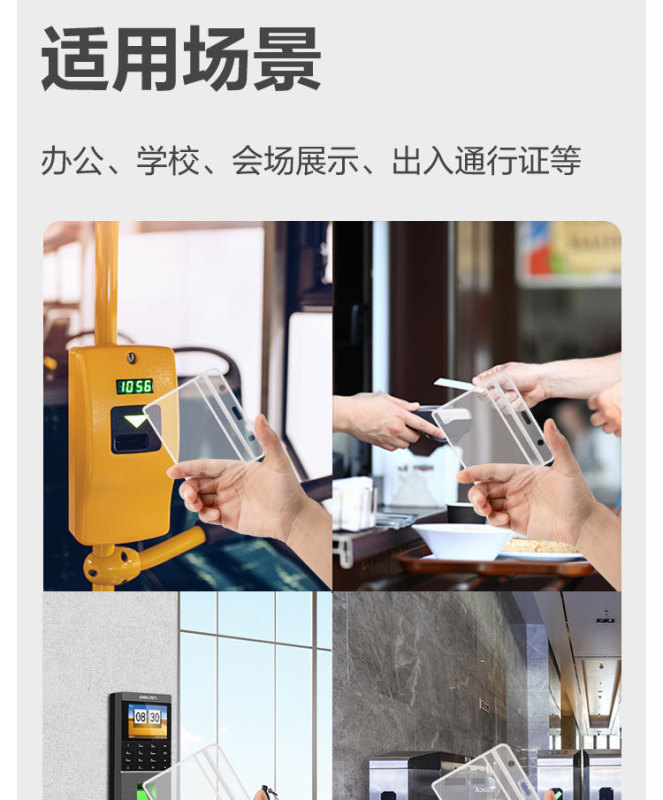 适用场景

办公、学校、会场展示、出入通行证等

1056

08 30