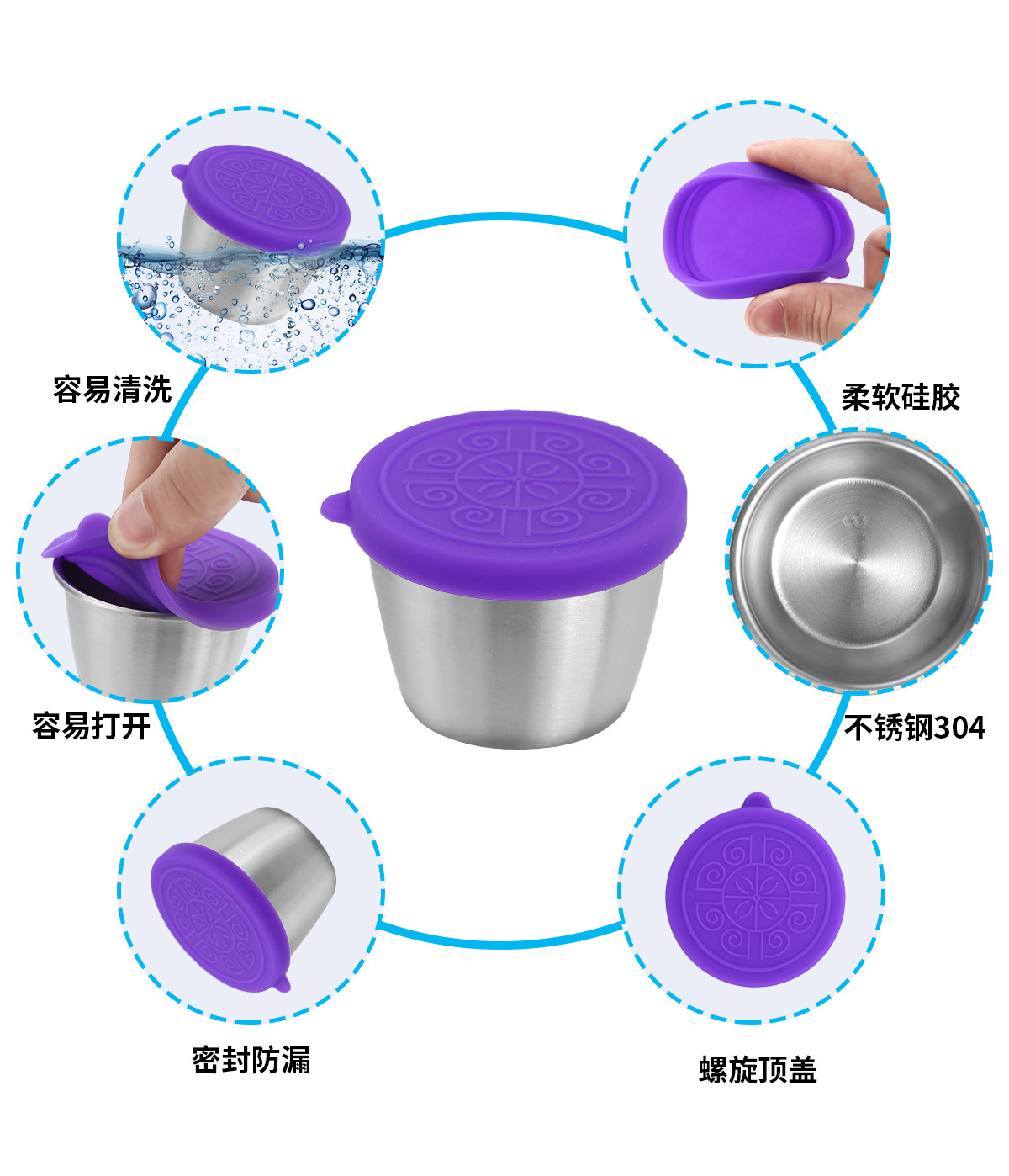 容易清洗

柔软硅胶

容易打开

不锈钢304

密封防漏

螺旋顶盖