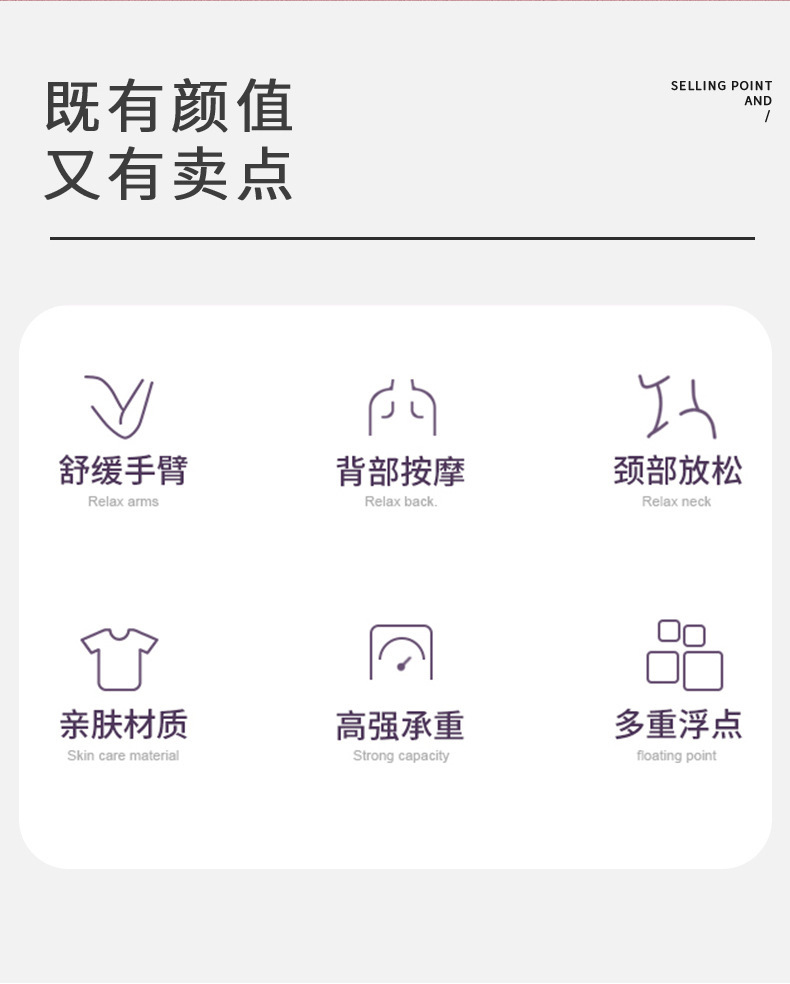 既有颜值
又有卖点

SELLING POINT
AND
/

舒缓手臂
Relax arms

背部按摩
Relax back.

颈部放松
Relax neck

亲肤材质
Skin care material

高强承重
Strong capacity

多重浮点
floating point