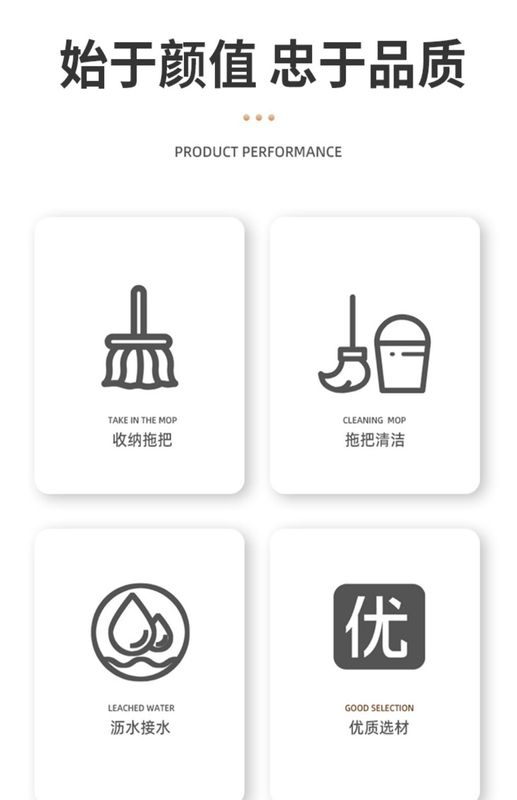 始于颜值 忠于品质

PRODUCT PERFORMANCE

TAKE IN THE MOP
收纳拖把

CLEANING MOP
拖把清洁

LEACHED WATER
沥水接水

优

GOOD SELECTION
优质选材