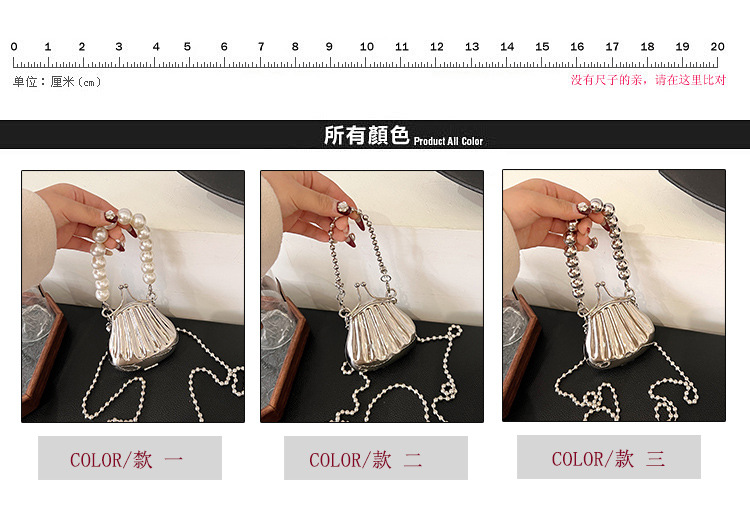 0 1 2 3 4 5 6 7 8 9 10 11 12 13 14 15 16 17 18 19 20

单位：厘米（cm）

没有尺子的亲，请在这里比对

所有顏色 Product All Color

COLOR/款 一

COLOR/款 二

COLOR/款 三