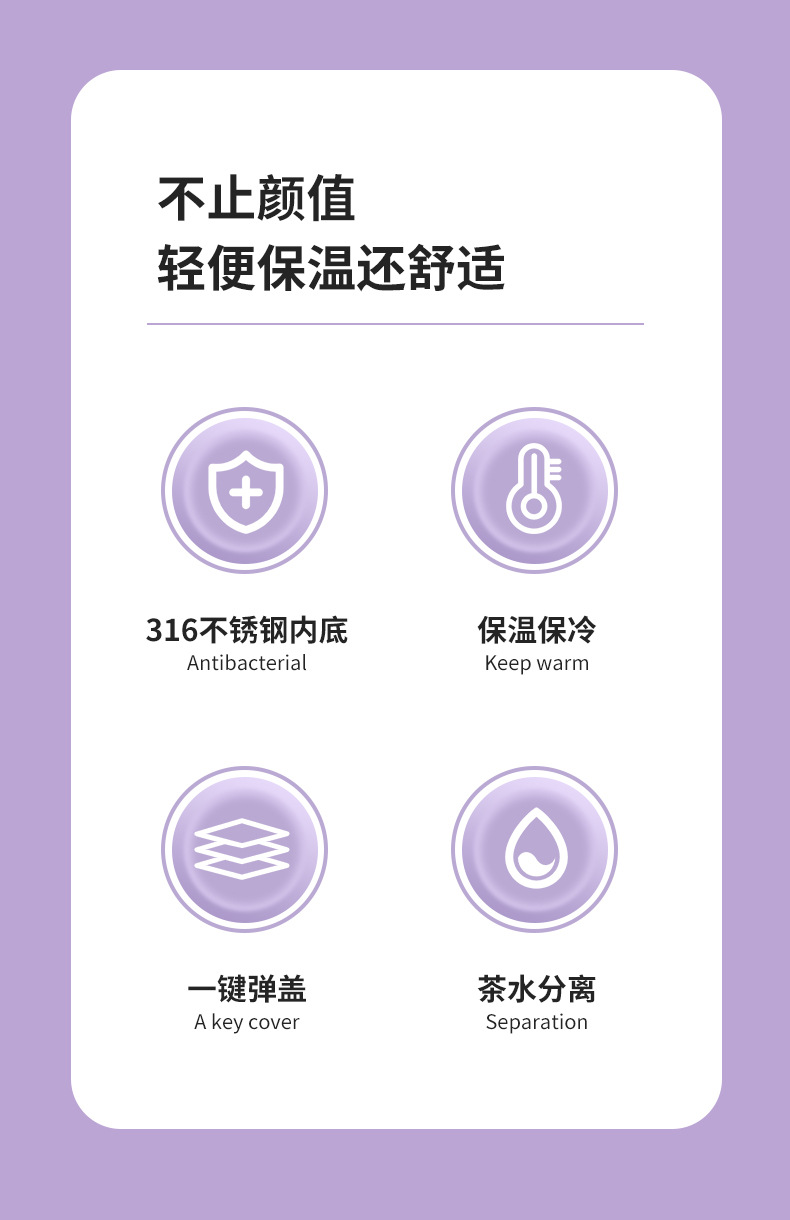 不止颜值
轻便保温还舒适

316不锈钢内底
Antibacterial

保温保冷
Keep warm

一键弹盖
A key cover

茶水分离
Separation