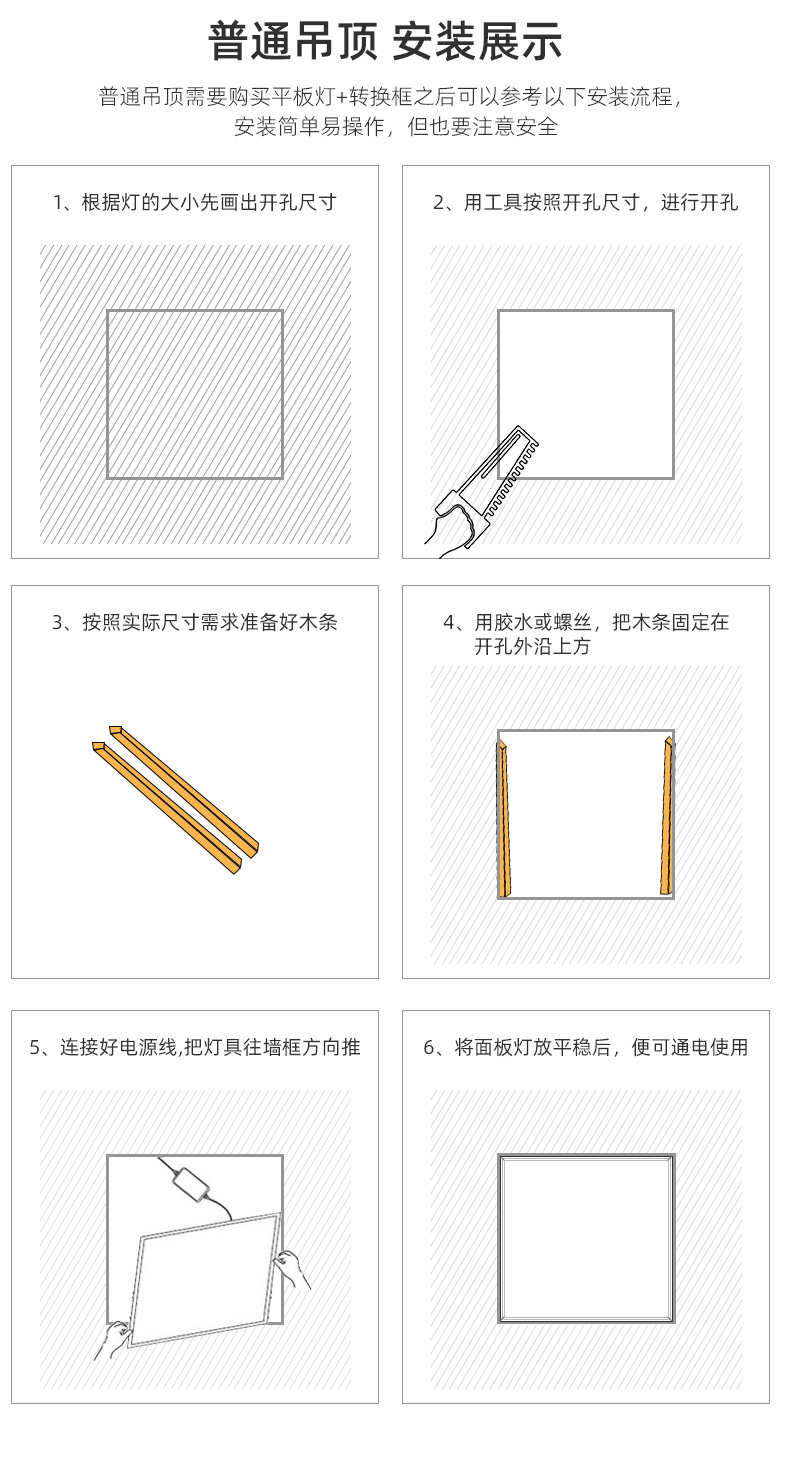 普通吊顶 安装展示

普通吊顶需要购买平板灯+转换框之后可以参考以下安装流程，安装简单易操作，但也要注意安全

1、根据灯的大小先画出开孔尺寸

2、用工具按照开孔尺寸，进行开孔

3、按照实际尺寸需求准备好木条

4、用胶水或螺丝，把木条固定在开孔外沿上方

5、连接好电源线,把灯具往墙框方向推

6、将面板灯放平稳后，便可通电使用