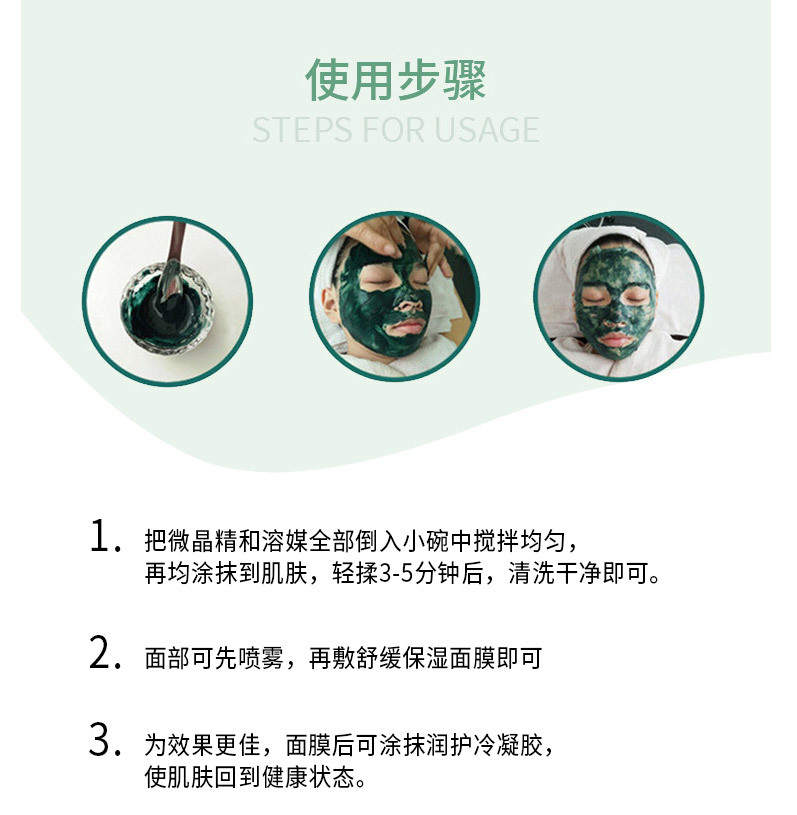 使用步骤
STEPS FOR USAGE

1. 把微晶精和溶媒全部倒入小碗中搅拌均匀，再均涂抹到肌肤，轻揉3-5分钟后，清洗干净即可。

2. 面部可先喷雾，再敷舒缓保湿面膜即可

3. 为效果更佳，面膜后可涂抹润护冷凝胶，使肌肤回到健康状态。