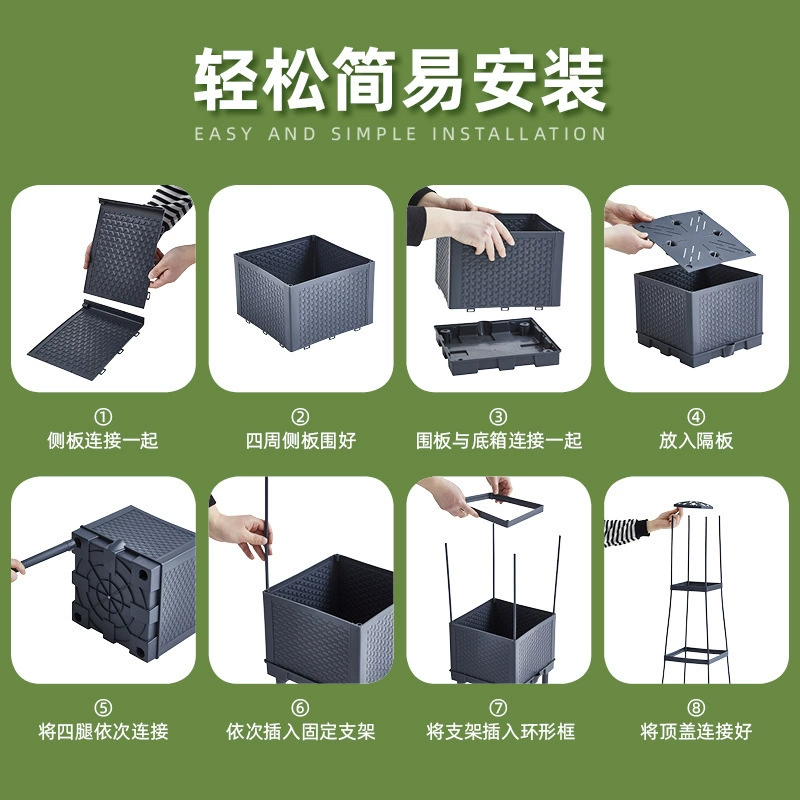 轻松简易安装
EASY AND SIMPLE INSTALLATION

①
侧板连接一起

②
四周侧板围好

③
围板与底箱连接一起

④
放入隔板

⑤
将四腿依次连接

⑥
依次插入固定支架

⑦
将支架插入环形框

⑧
将顶盖连接好