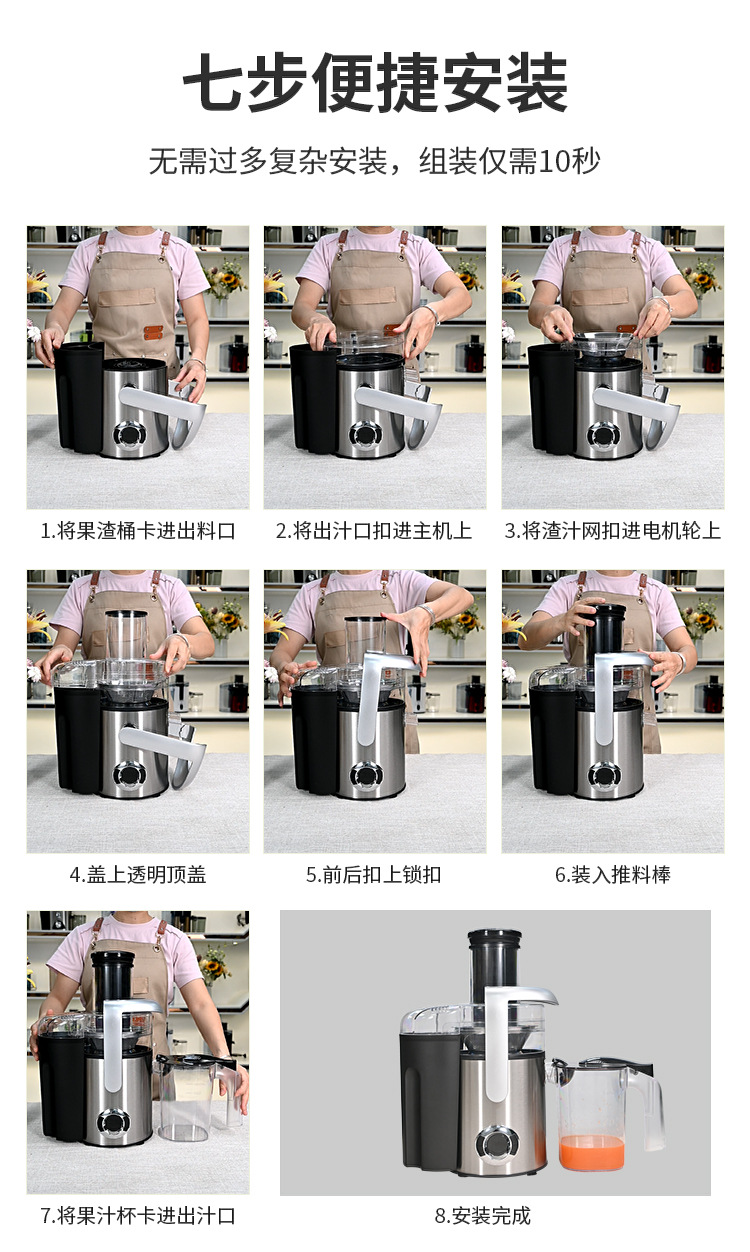 七步便捷安装

无需过多复杂安装，组装仅需10秒

1.将果渣桶卡进出料口

2.将出汁口扣进主机上

3.将渣汁网扣进电机轮上

4.盖上透明顶盖

5.前后扣上锁扣

6.装入推料棒

7.将果汁杯卡进出汁口

8.安装完成