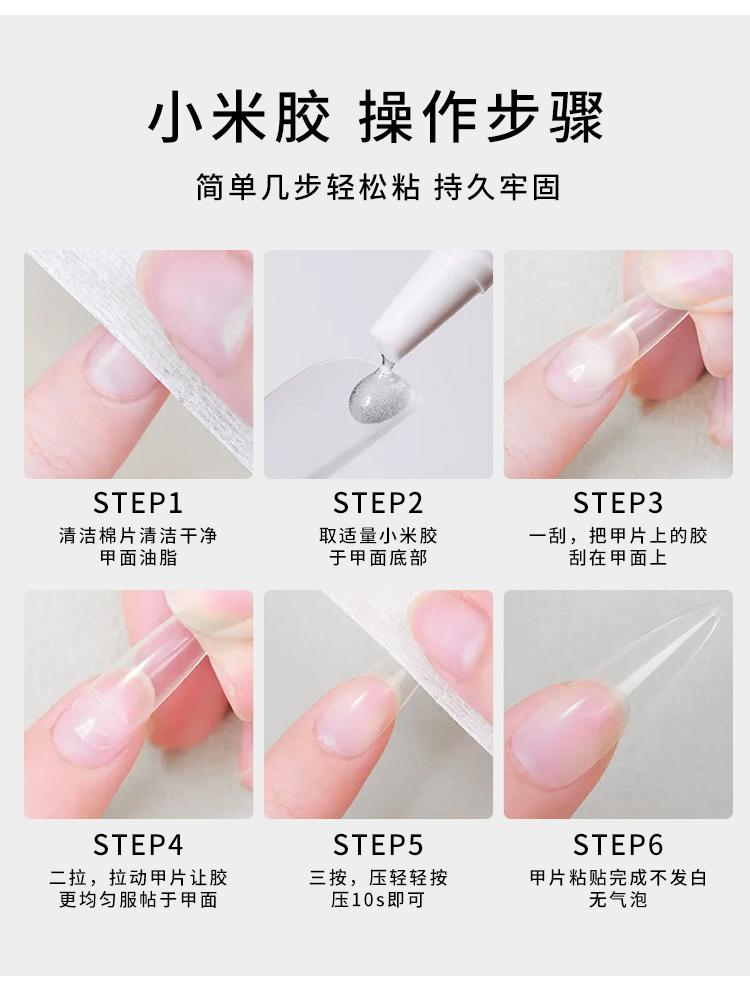 小米胶 操作步骤

简单几步轻松粘 持久牢固

STEP1

清洁棉片清洁干净甲面油脂

STEP2

取适量小米胶于甲面底部

STEP3

一刮，把甲片上的胶刮在甲面上

STEP4

二拉，拉动甲片让胶更均匀服帖于甲面

STEP5

三按，压轻轻按压10s即可

STEP6

甲片粘贴完成不发白无气泡