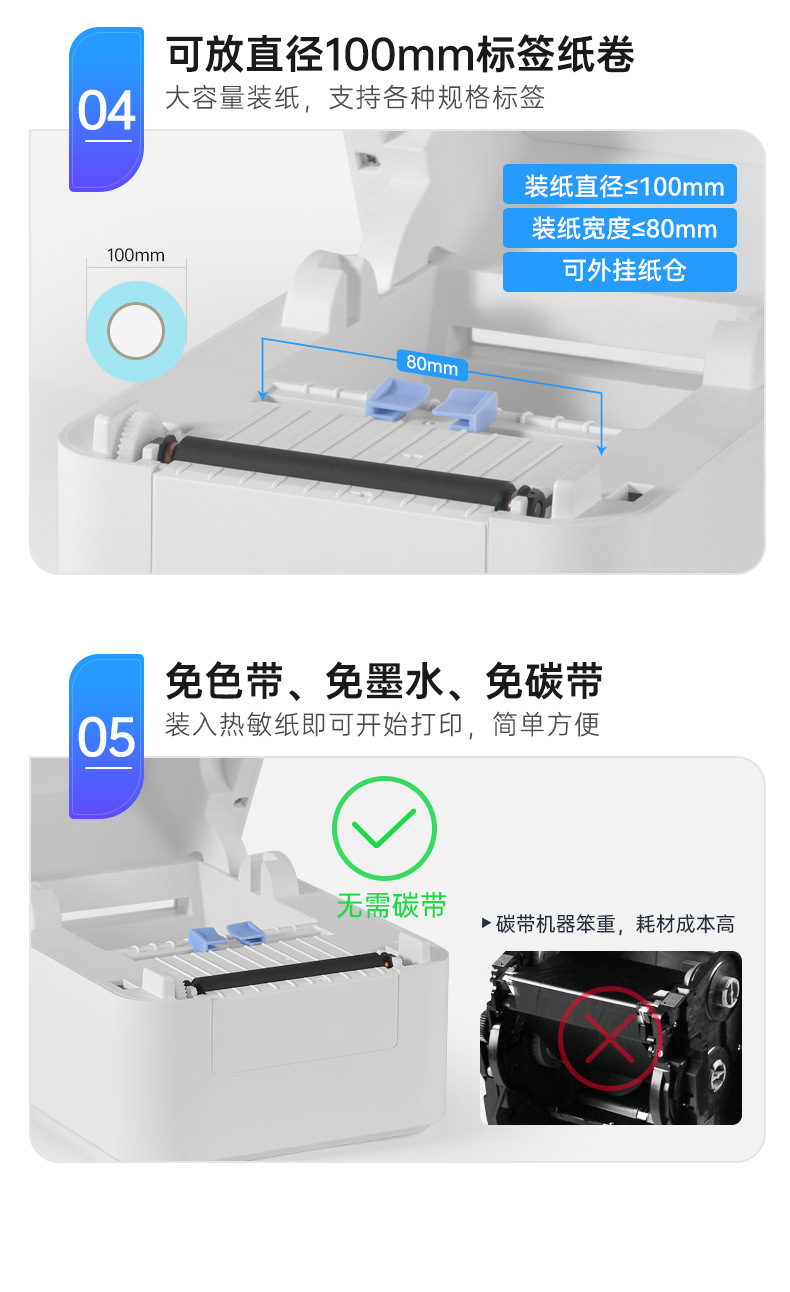 04

可放直径100mm标签纸卷

大容量装纸，支持各种规格标签

装纸直径≤100mm

装纸宽度≤80mm

可外挂纸仓

100mm

80mm

05

免色带、免墨水、免碳带

装入热敏纸即可开始打印，简单方便

无需碳带

▸碳带机器笨重，耗材成本高