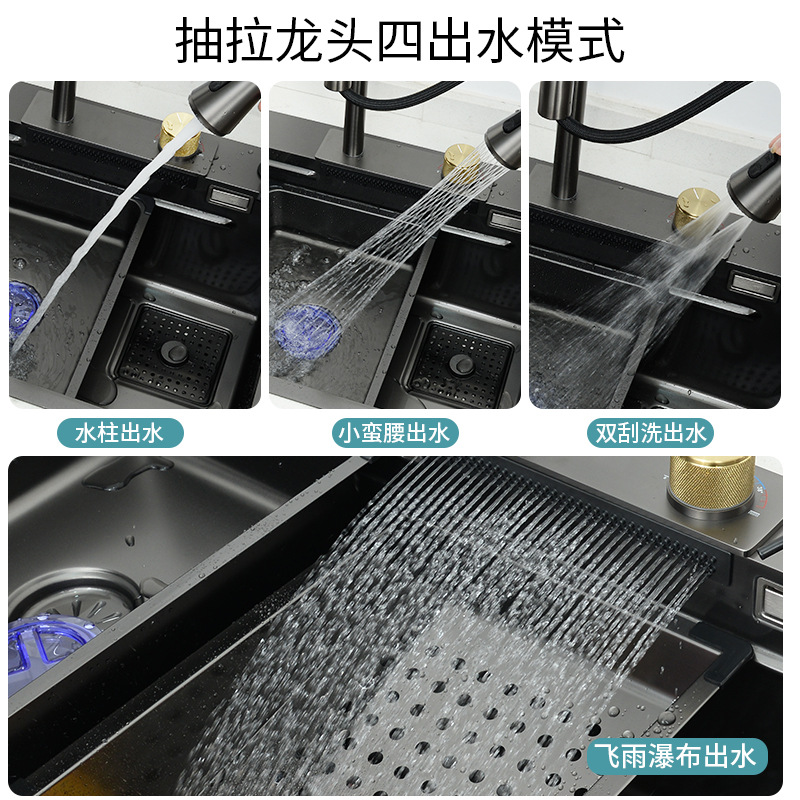 抽拉龙头四出水模式

水柱出水

小蛮腰出水

双刮洗出水

飞雨瀑布出水