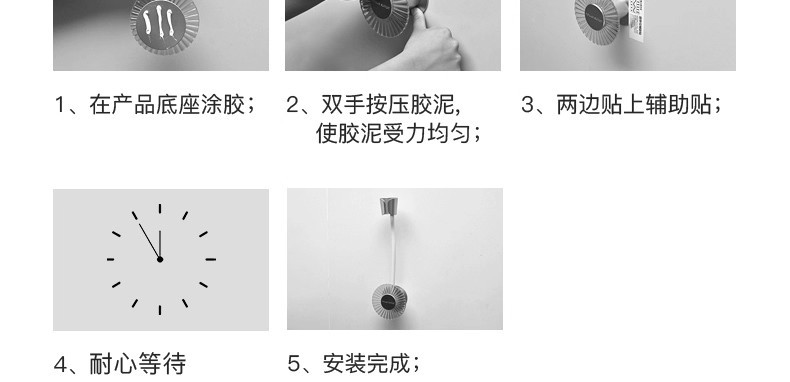 1、在产品底座涂胶；

2、双手按压胶泥，使胶泥受力均匀；

3、两边贴上辅助贴；

4、耐心等待

5、安装完成；