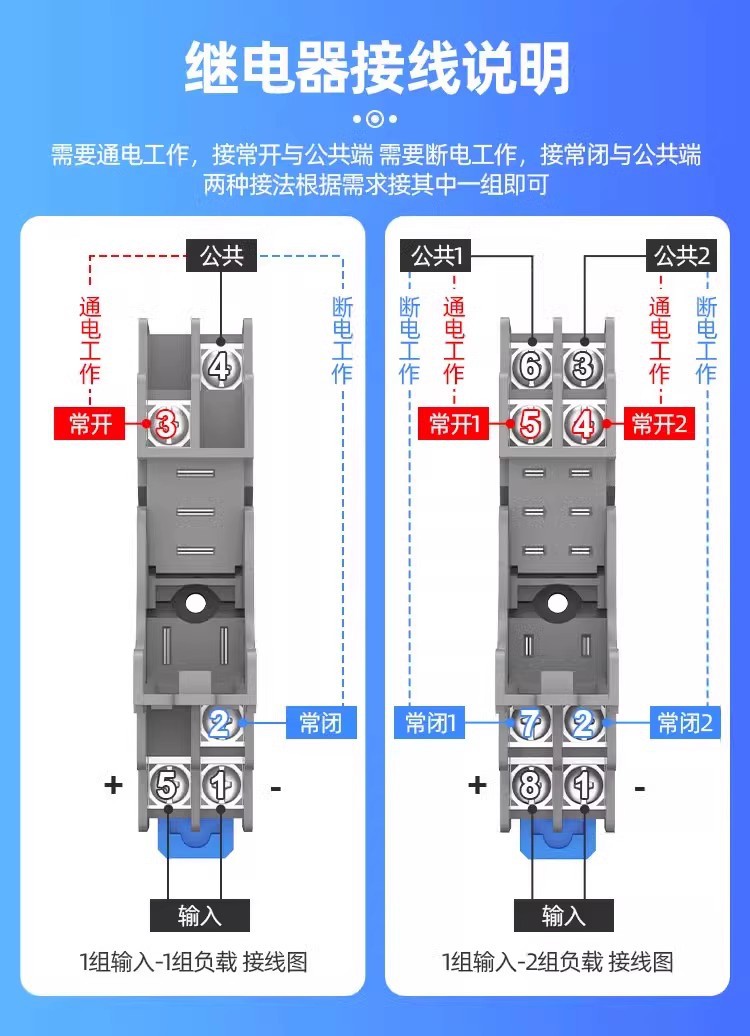 继电器接线说明

需要通电工作，接常开与公共端 需要断电工作，接常闭与公共端
两种接法根据需求接其中一组即可

公共

通电工作

断电工作

4

常开

3

2

常闭

+

5

1

-

输入

1组输入-1组负载 接线图

公共1

公共2

断电工作

通电工作

通电工作

断电工作

6

3

常开1

5

4

常开2

常闭1

7

2

常闭2

+

8

1

-

输入

1组输入-2组负载 接线图