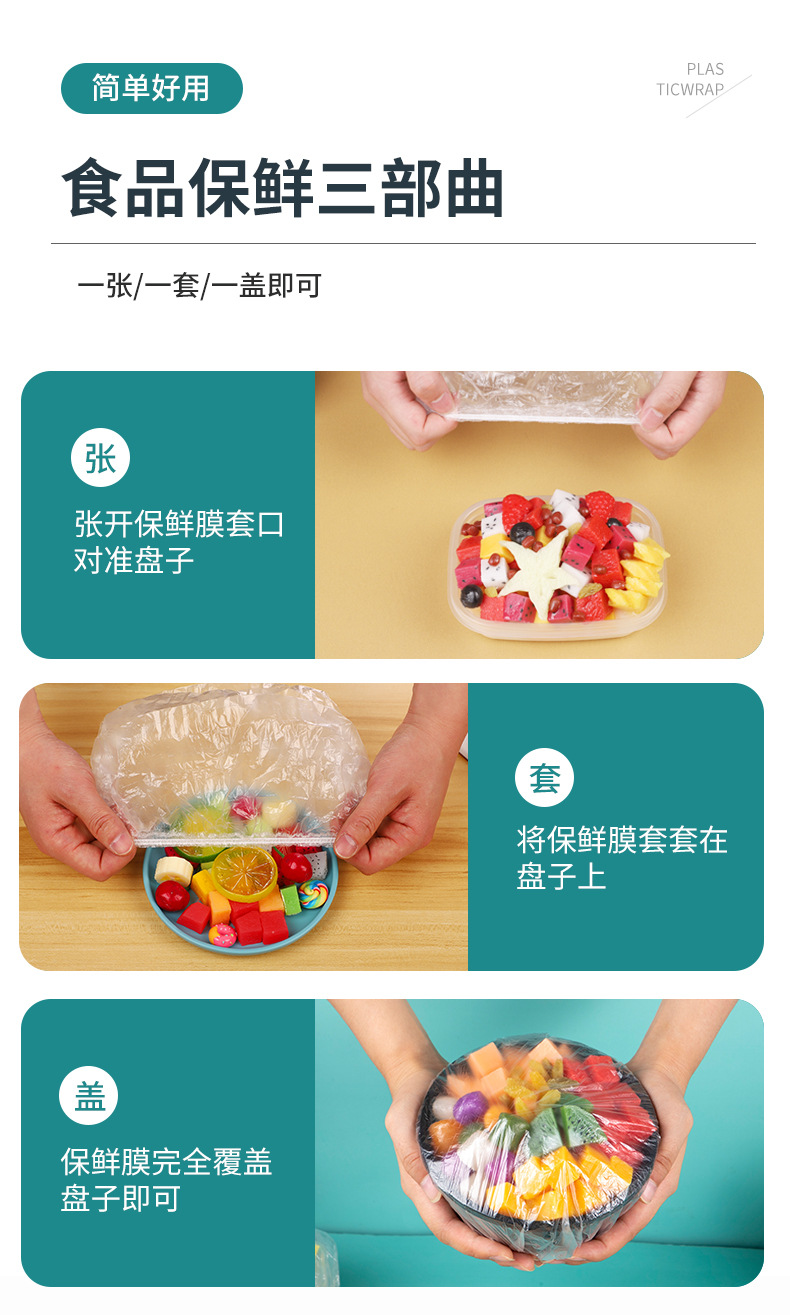 简单好用

PLAS TICWRAP

食品保鲜三部曲

一张/一套/一盖即可

张

张开保鲜膜套口对准盘子

套

将保鲜膜套套在盘子上

盖

保鲜膜完全覆盖盘子即可