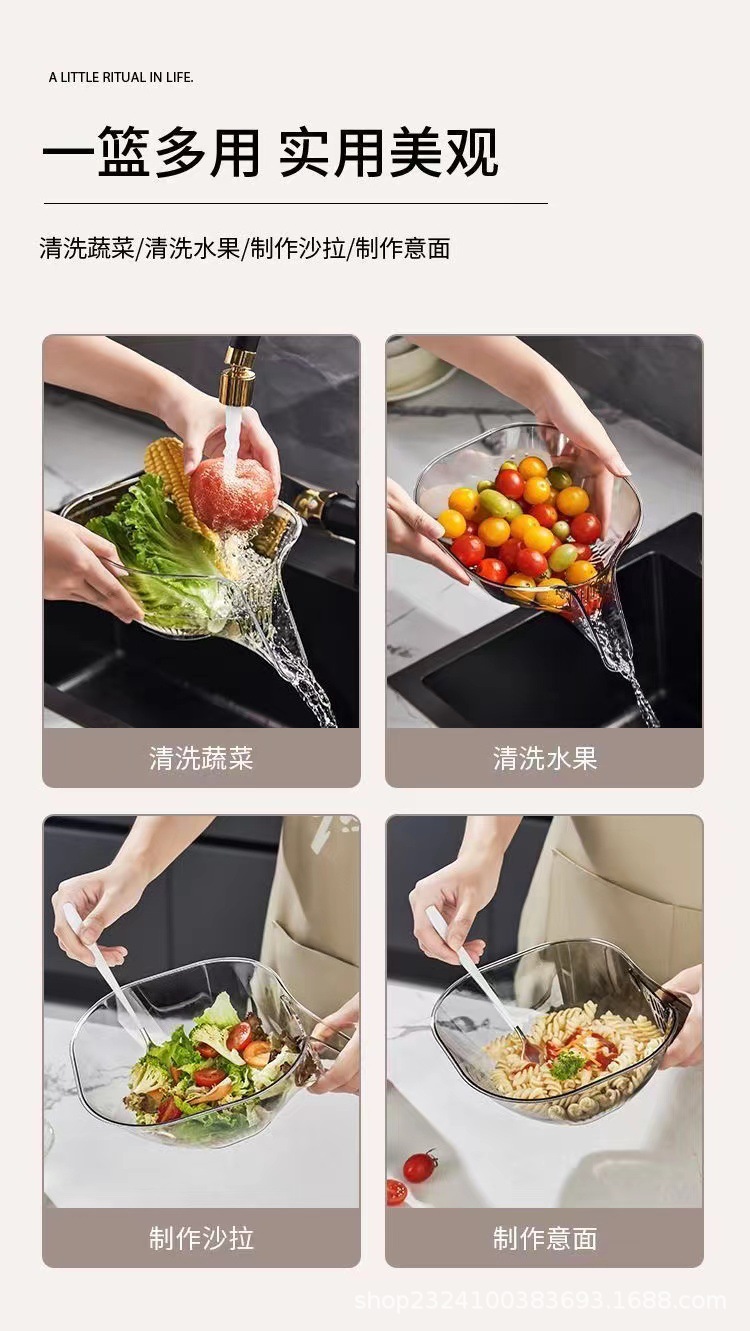 A LITTLE RITUAL IN LIFE.

一篮多用 实用美观

清洗蔬菜/清洗水果/制作沙拉/制作意面

清洗蔬菜

清洗水果

制作沙拉

制作意面

shop2324100383693.1688.com