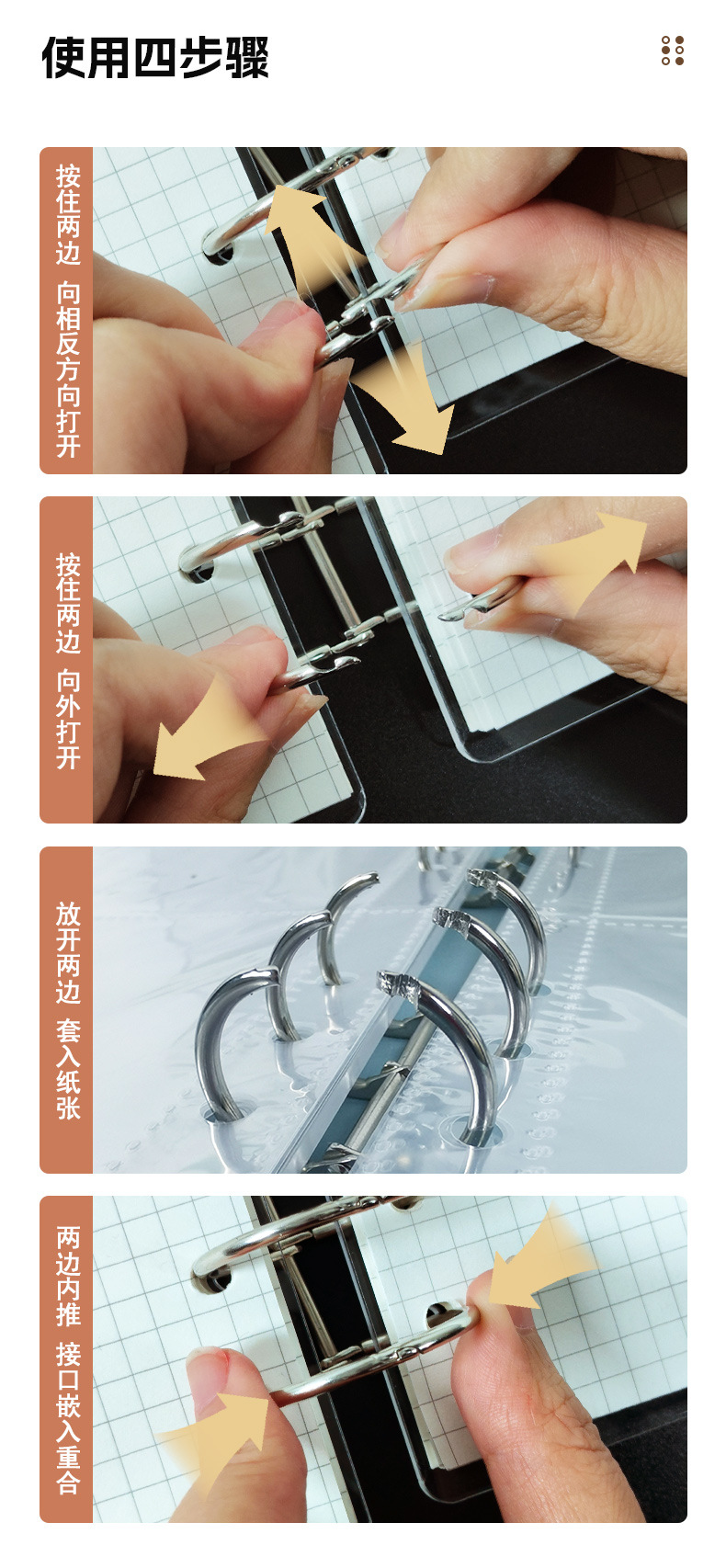 使用四步骤

按住两边 向相反方向打开

按住两边 向外打开

放开两边 套入纸张

两边内推 接口嵌入重合