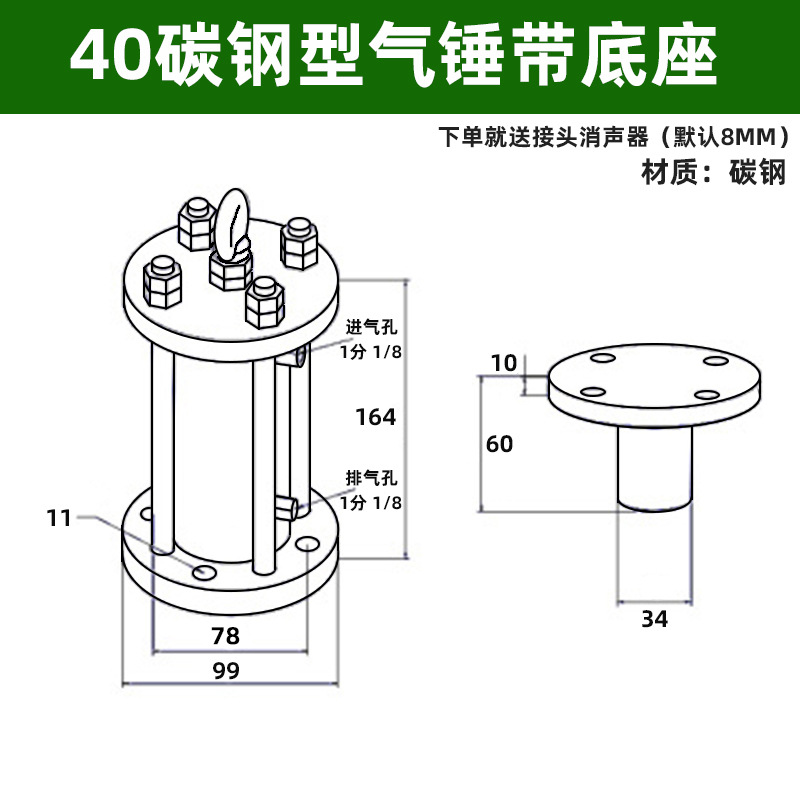 40碳钢型气锤带底座

下单就送接头消声器（默认8MM）
材质：碳钢

进气孔
1分 1/8

164

排气孔
1分 1/8

11

78

99

10

60

34