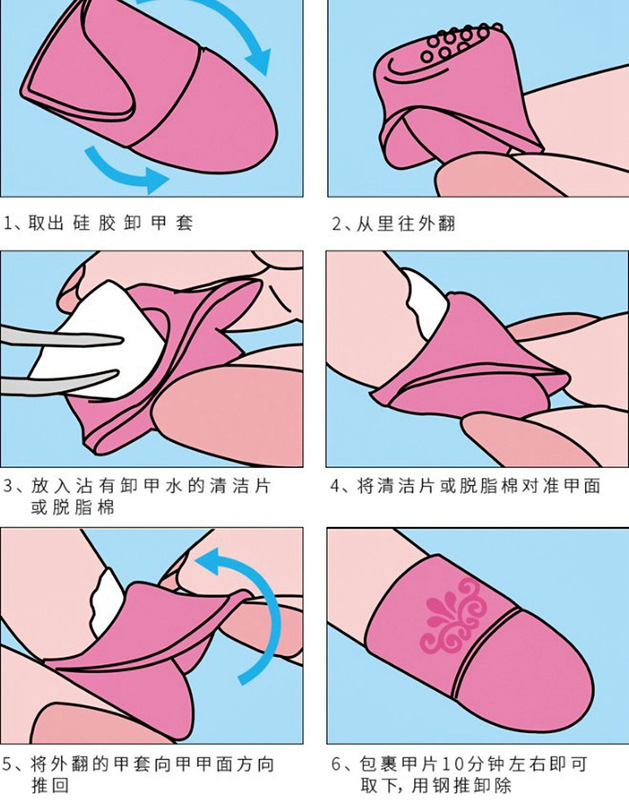 1、取出硅胶卸甲套

2、从里往外翻

3、放入沾有卸甲水的清洁片或脱脂棉

4、将清洁片或脱脂棉对准甲面

5、将外翻的甲套向甲甲面方向推回

6、包裹甲片10分钟左右即可取下，用钢推卸除