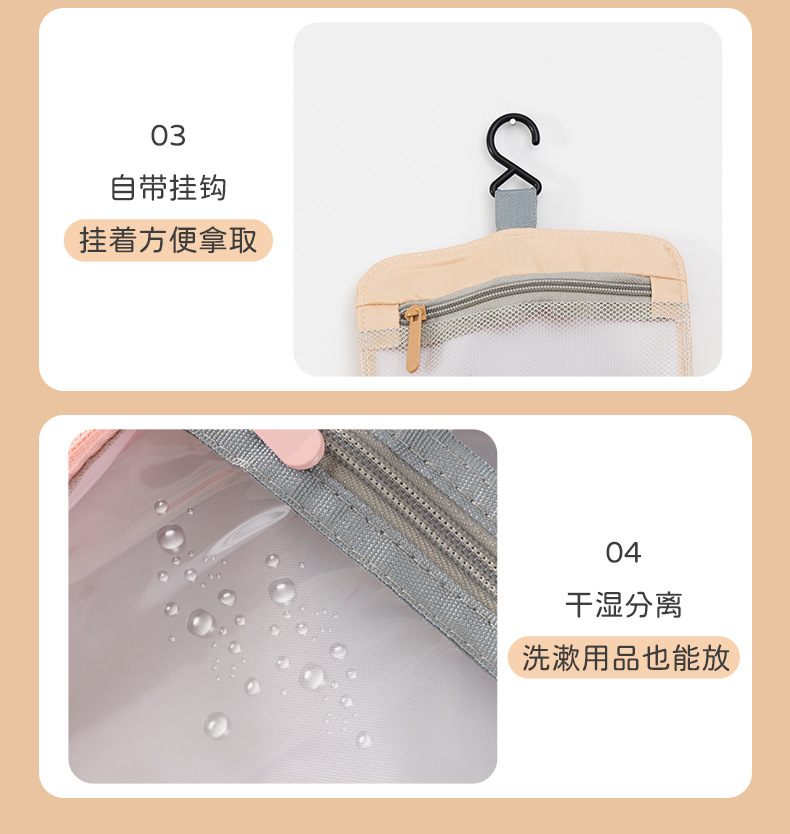 03
自带挂钩
挂着方便拿取

04
干湿分离
洗漱用品也能放