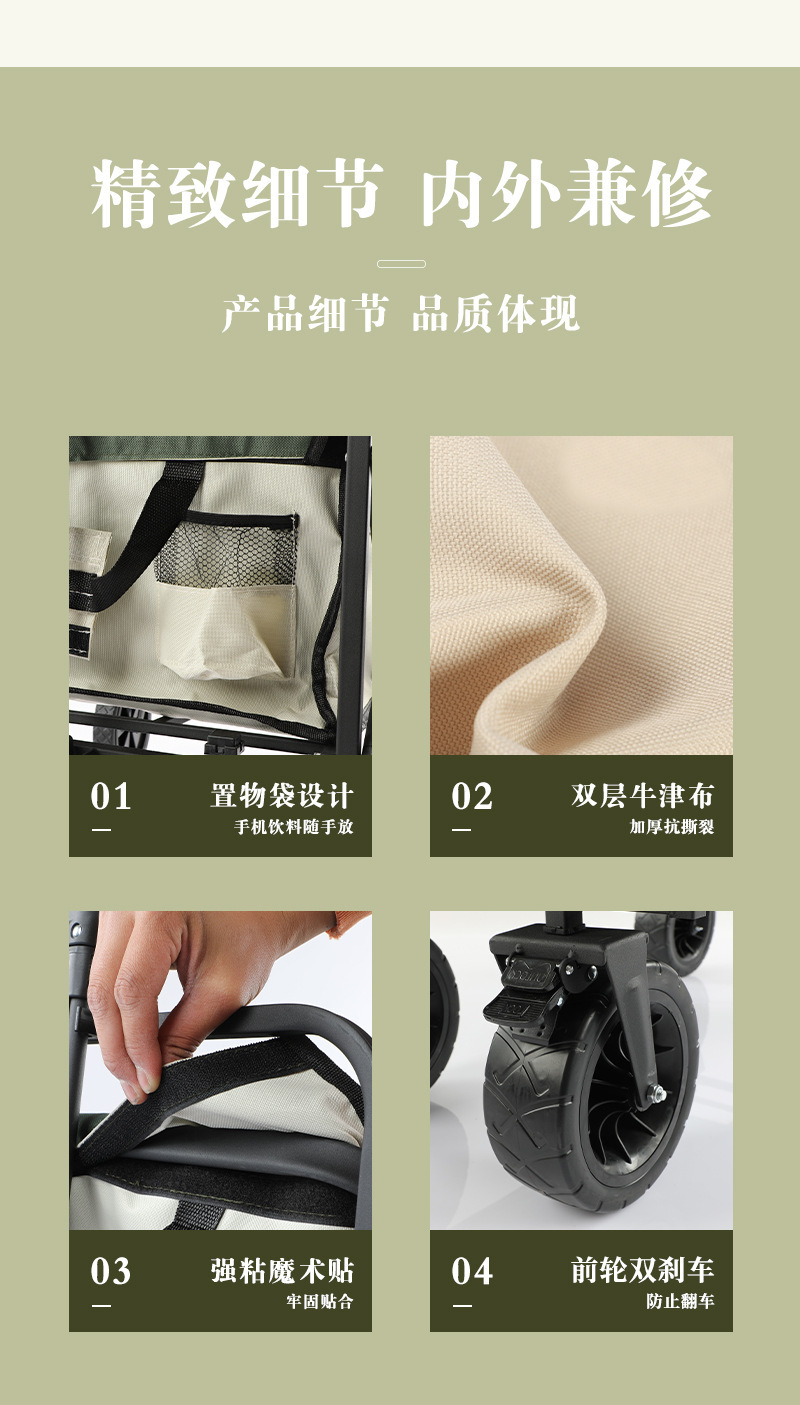 精致细节 内外兼修

产品细节 品质体现

01
置物袋设计
手机饮料随手放

02
双层牛津布
加厚抗撕裂

03
强粘魔术贴
牢固贴合

04
前轮双刹车
防止翻车