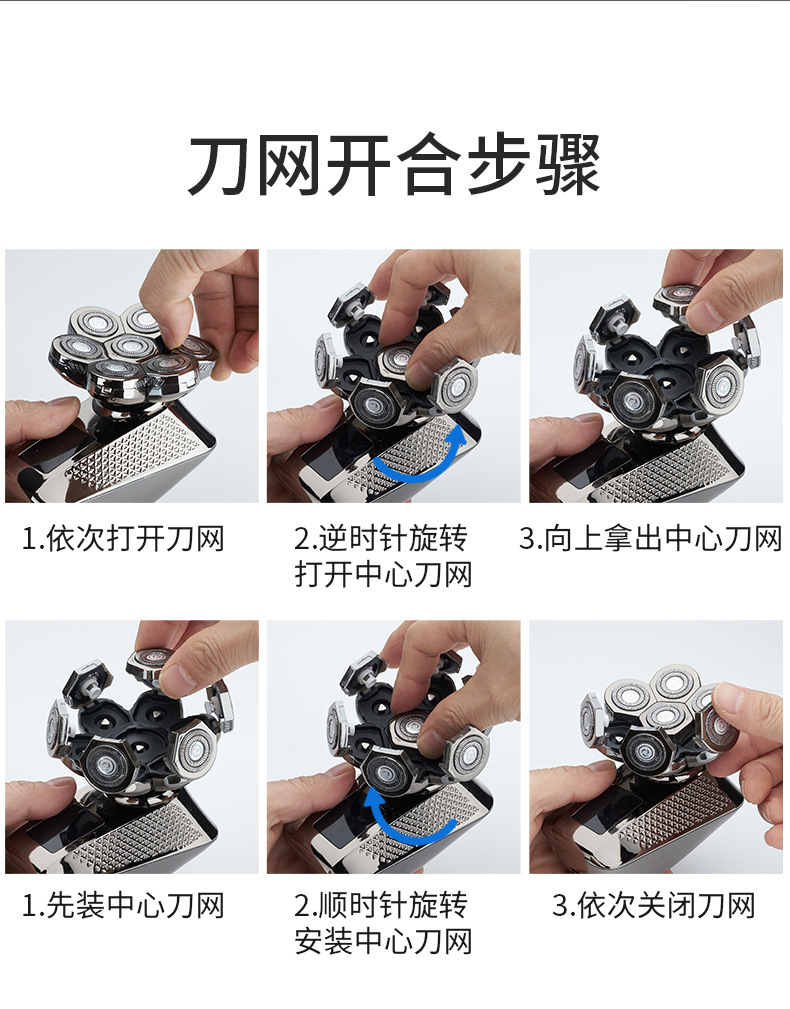 刀网开合步骤

1.依次打开刀网

2.逆时针旋转打开中心刀网

3.向上拿出中心刀网

1.先装中心刀网

2.顺时针旋转安装中心刀网

3.依次关闭刀网