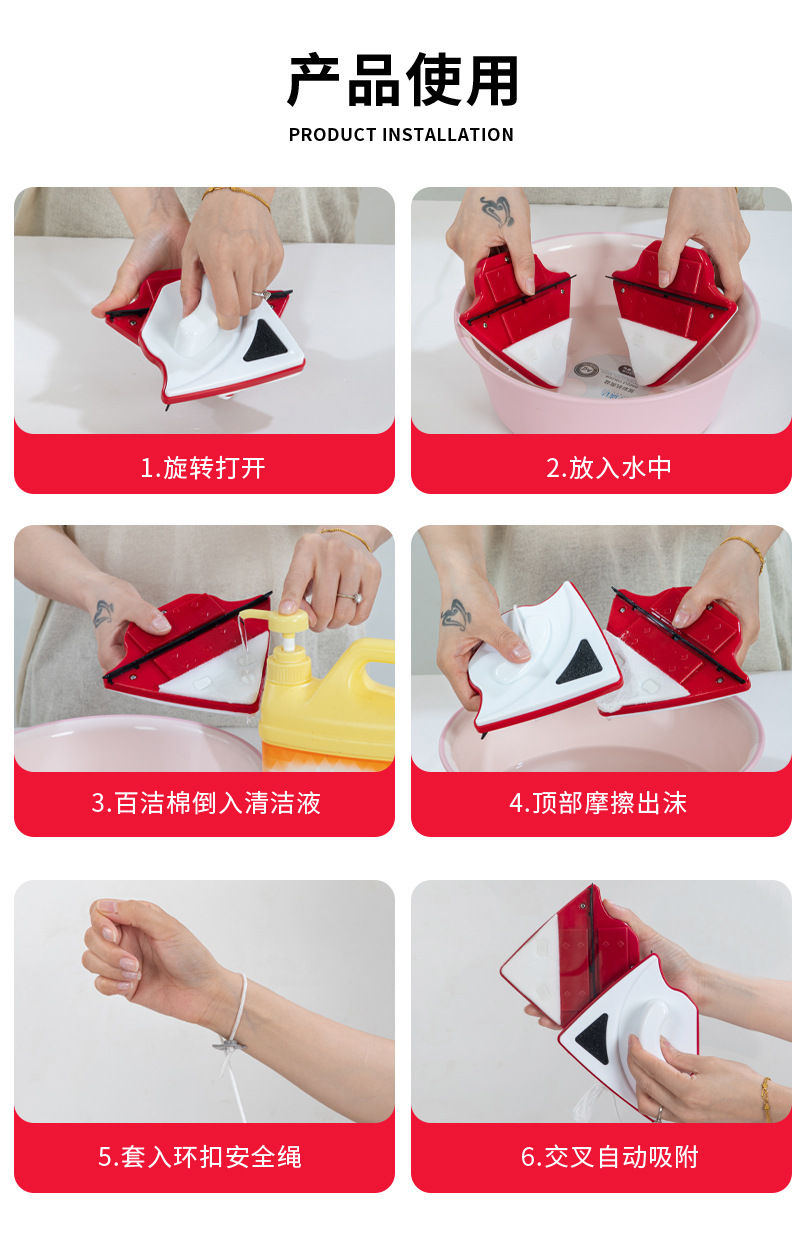 产品使用
PRODUCT INSTALLATION

1.旋转打开

2.放入水中

3.百洁棉倒入清洁液

4.顶部摩擦出沫

5.套入环扣安全绳

6.交叉自动吸附