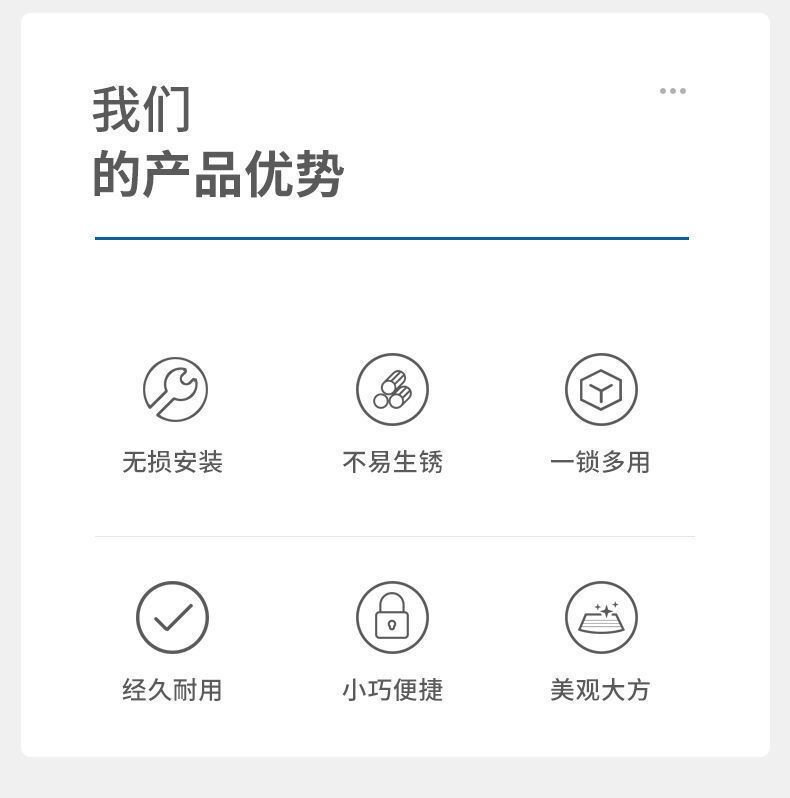 我们
的产品优势

无损安装

不易生锈

一锁多用

经久耐用

小巧便捷

美观大方