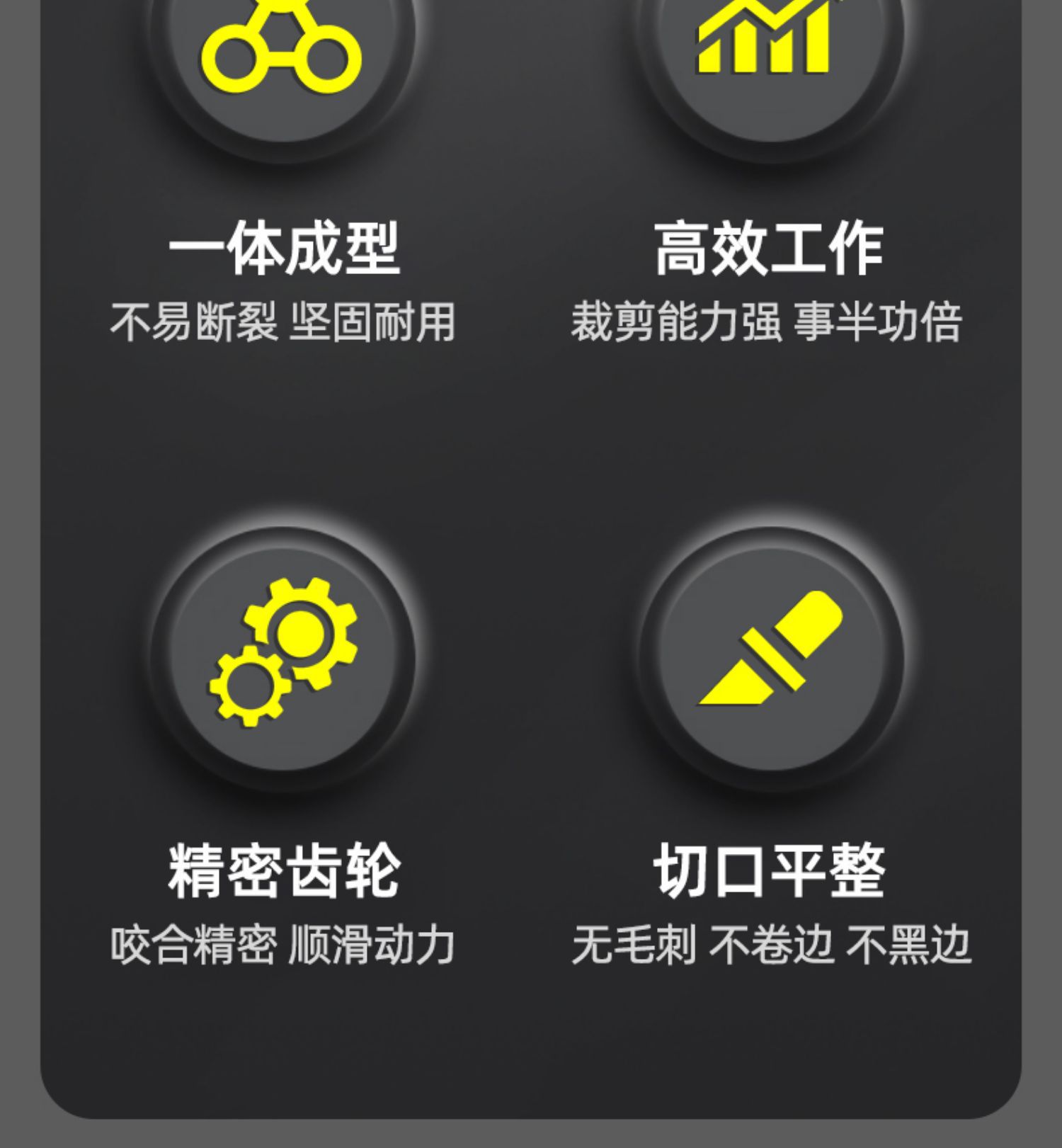 一体成型

不易断裂 坚固耐用

高效工作

裁剪能力强 事半功倍

精密齿轮

咬合精密 顺滑动力

切口平整

无毛刺 不卷边 不黑边