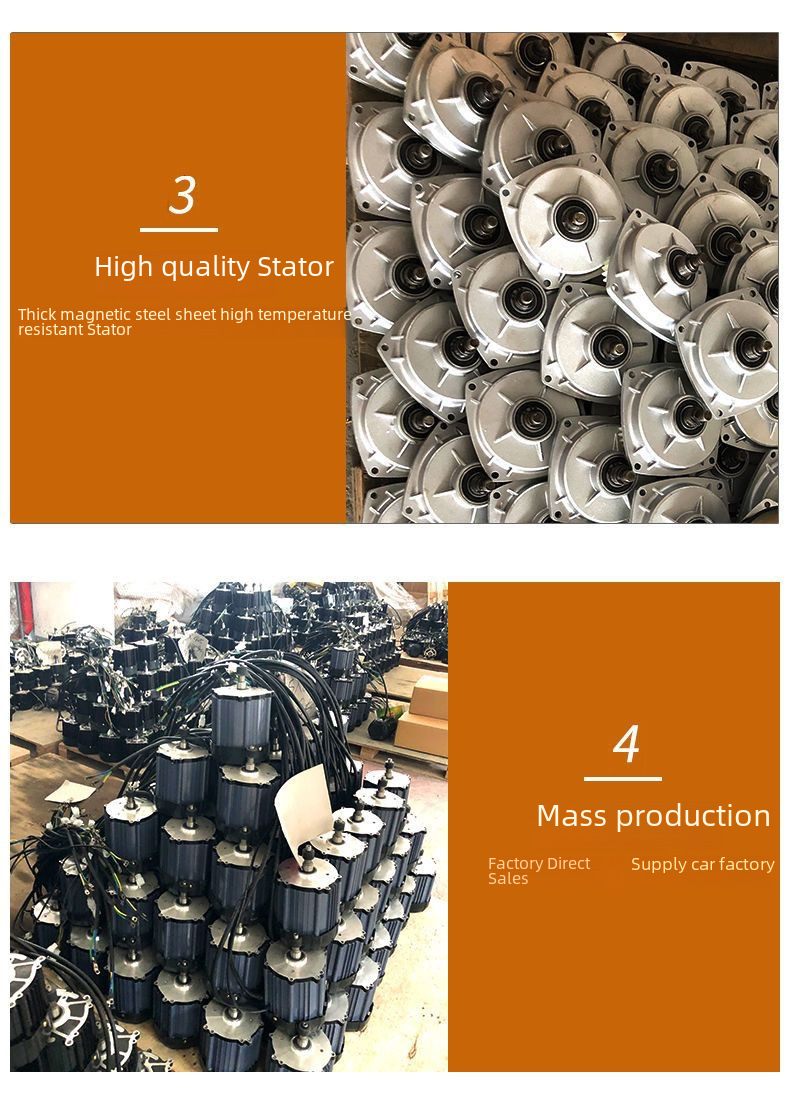 3

High quality Stator

Thick magnetic steel sheet high temperature resistant Stator

4

Mass production

Factory Direct Sales

Supply car factory