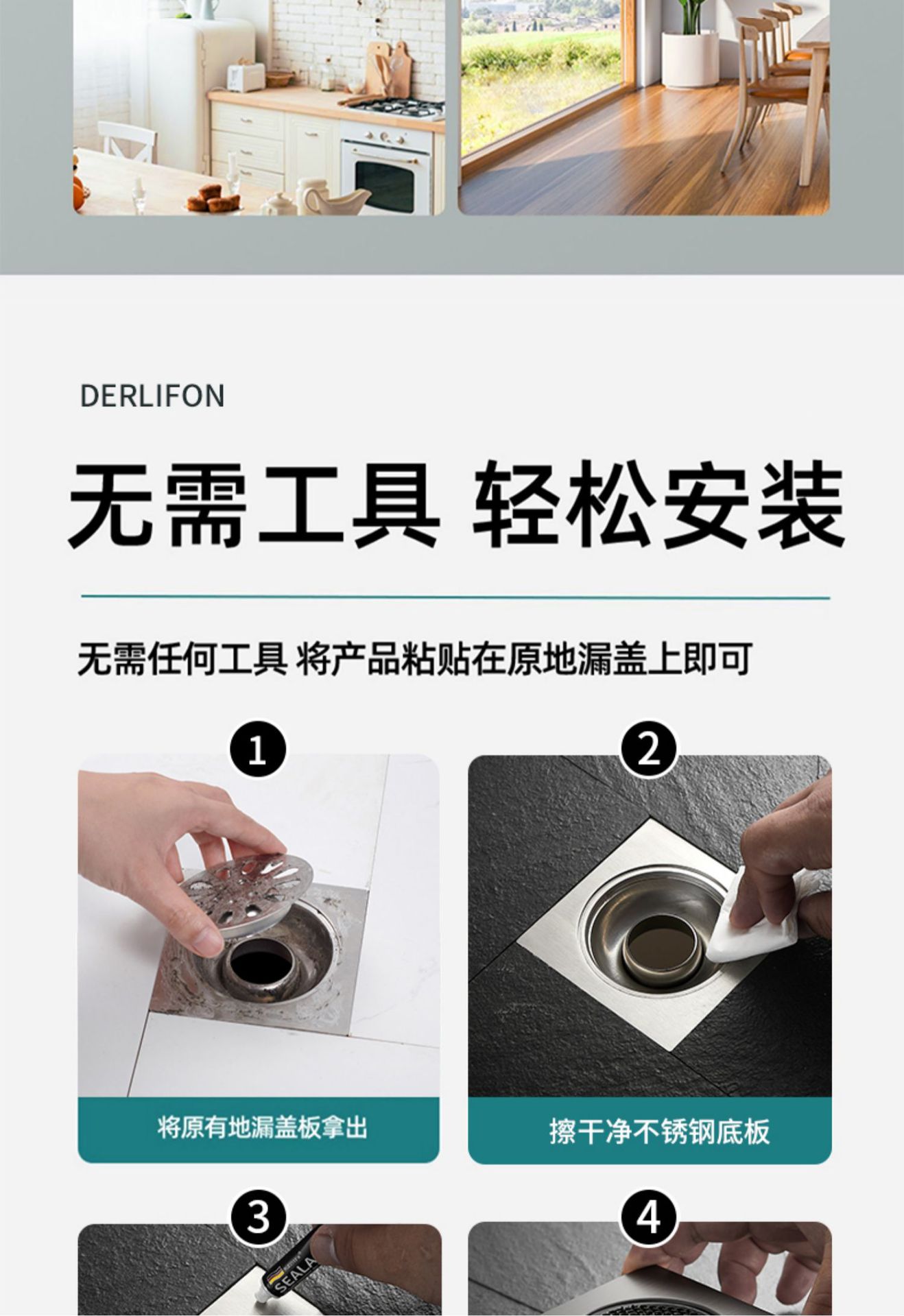 DERLIFON

无需工具 轻松安装

无需任何工具 将产品粘贴在原地漏盖上即可

1

将原有地漏盖板拿出

2

擦干净不锈钢底板

3

SEALA

4